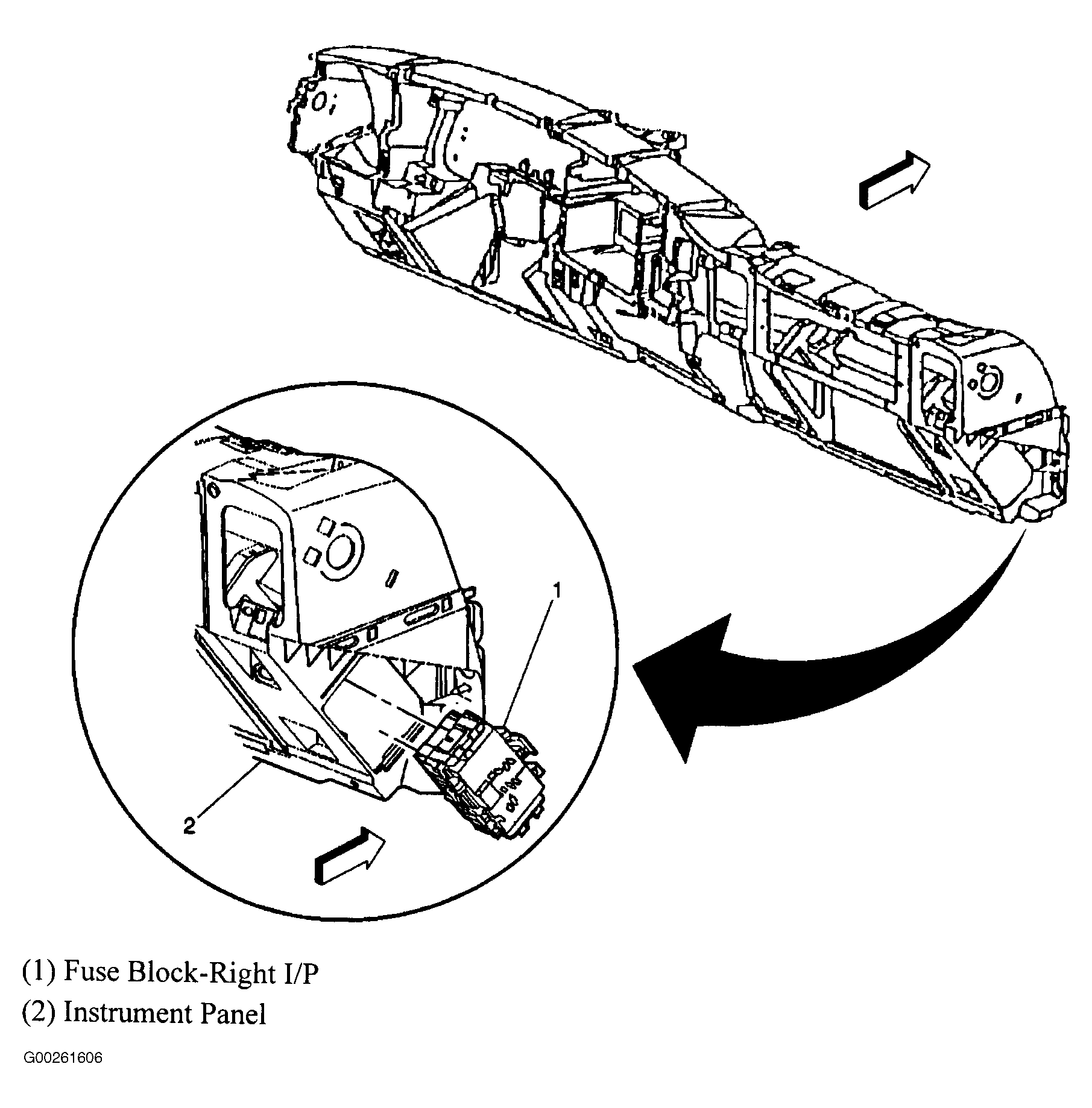 1

2

(1) Fuse Block-Right I/P
(2) Instrument Panel

G00261606