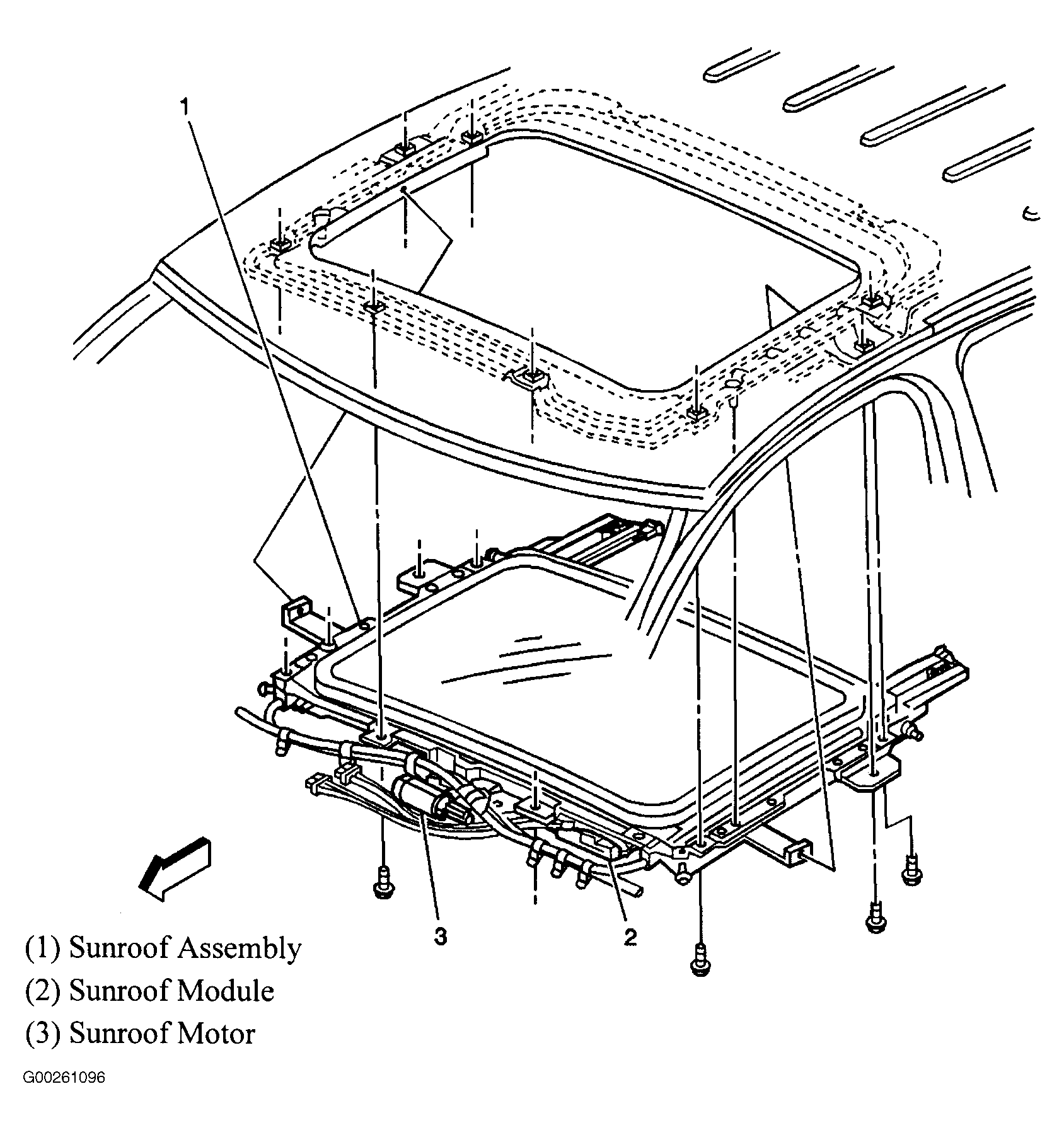 1

3

2

(1) Sunroof Assembly
(2) Sunroof Module
(3) Sunroof Motor

G00261096