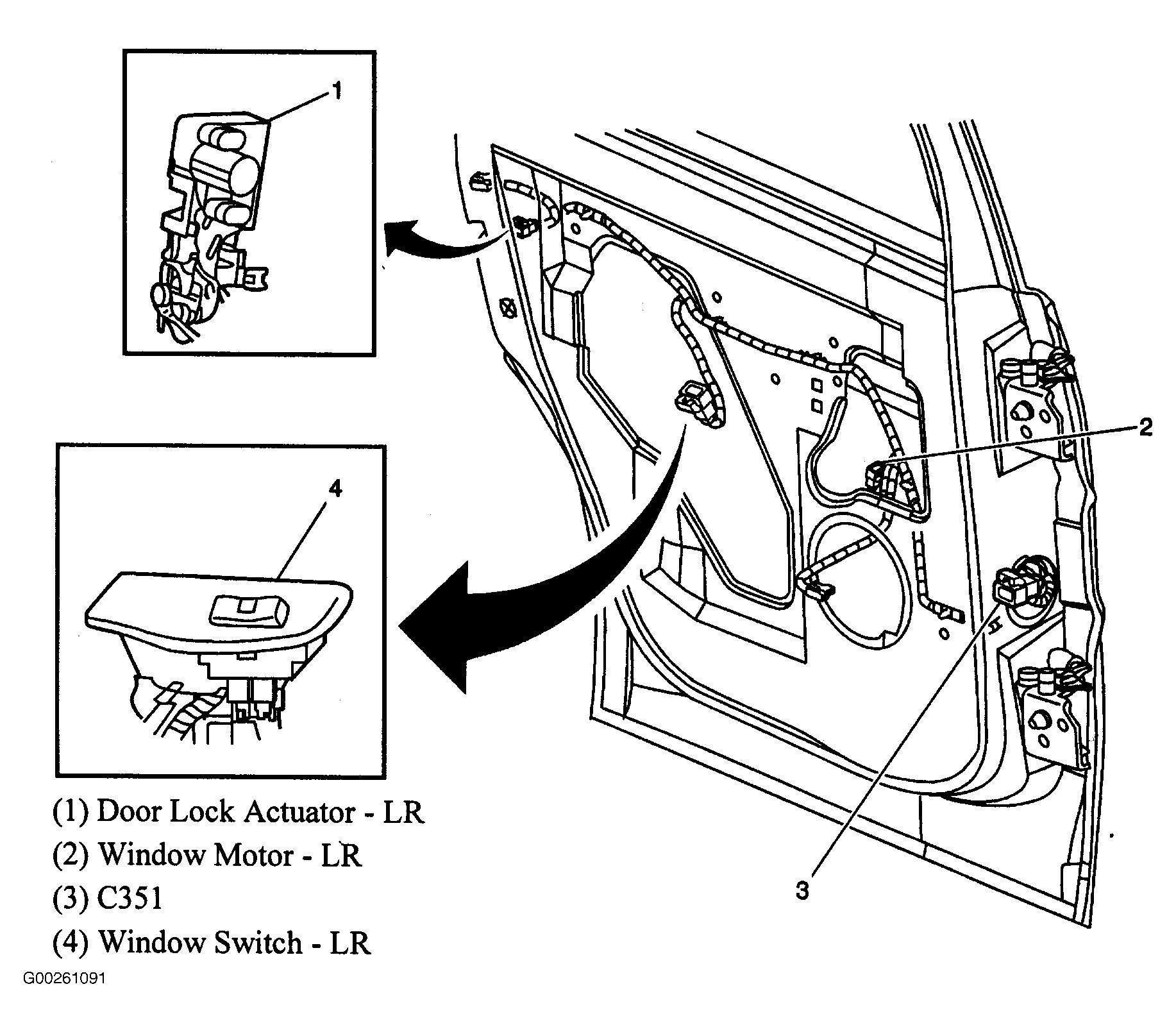 1

2

4

3

(1) Door Lock Actuator - LR
(2) Window Motor - LR
(3) C351
(4) Window Switch - LR

G00261091