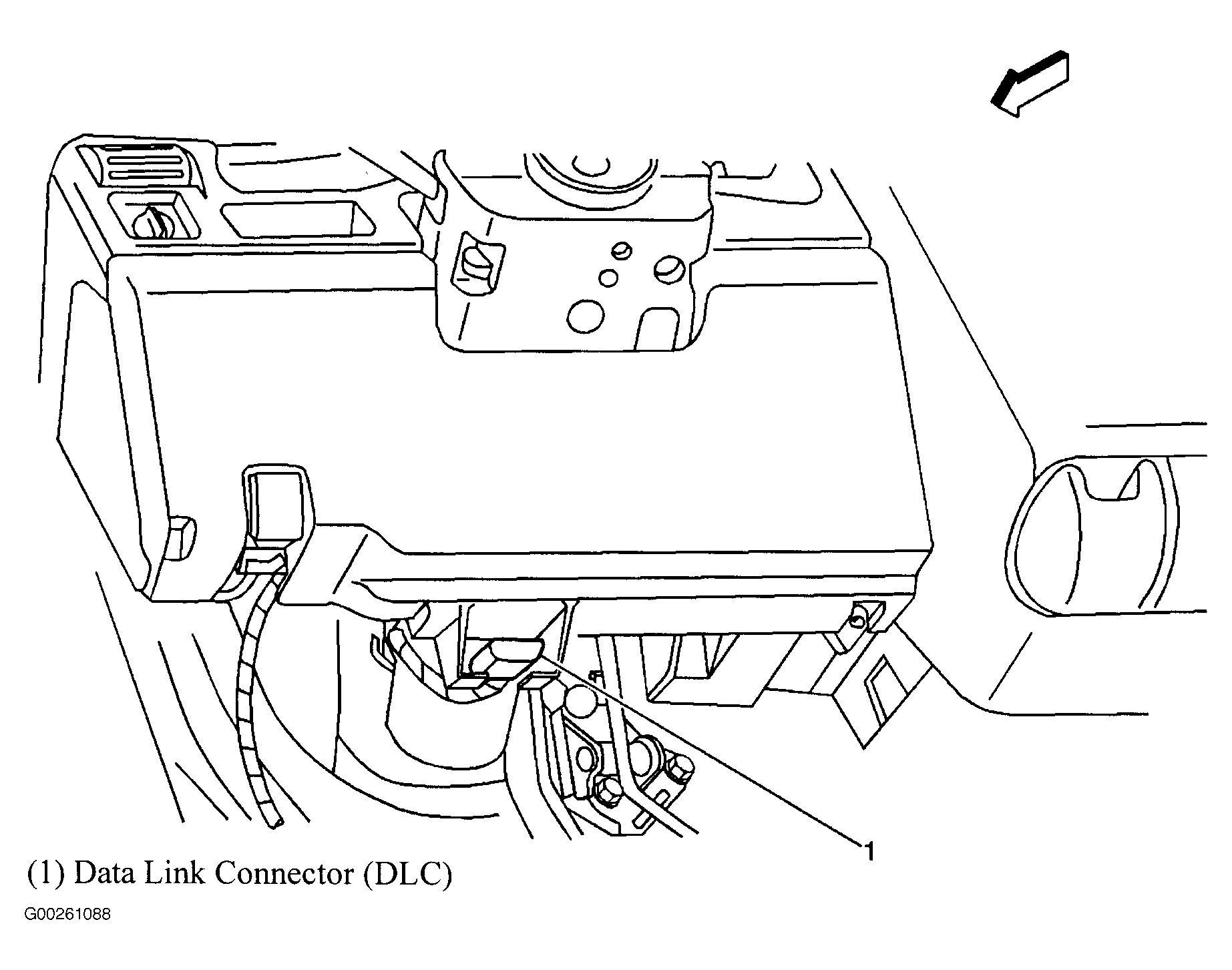 1

(1) Data Link Connector (DLC)

G00261088