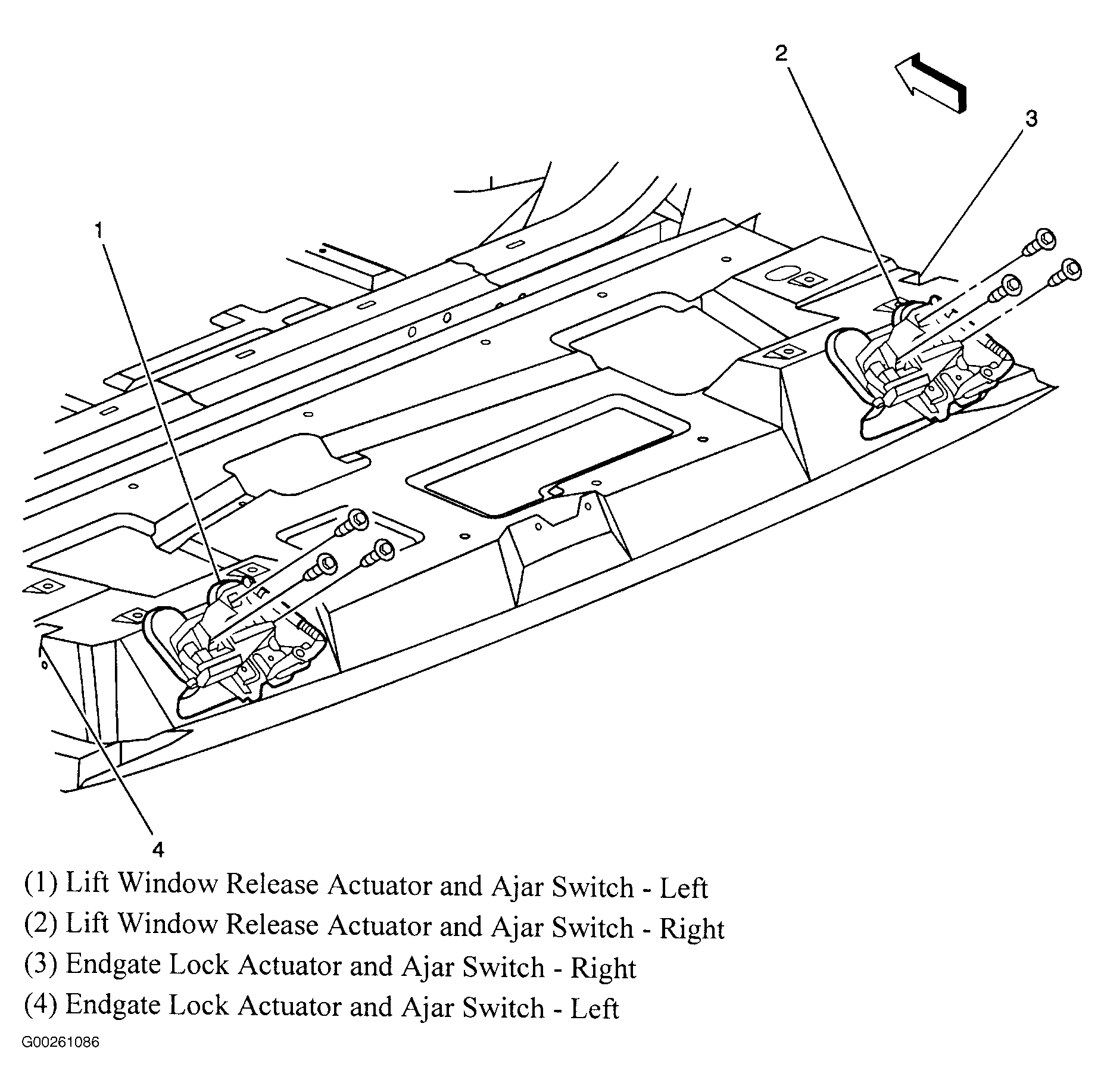 2

3

1

4

(1) Lift Window Release Actuator and Ajar Switch - Left
(2) Lift Window Release Actuator and Ajar Switch - Right
(3) Endgate Lock Actuator and Ajar Switch - Right
(4) Endgate Lock Actuator and Ajar Switch - Left

G00261086