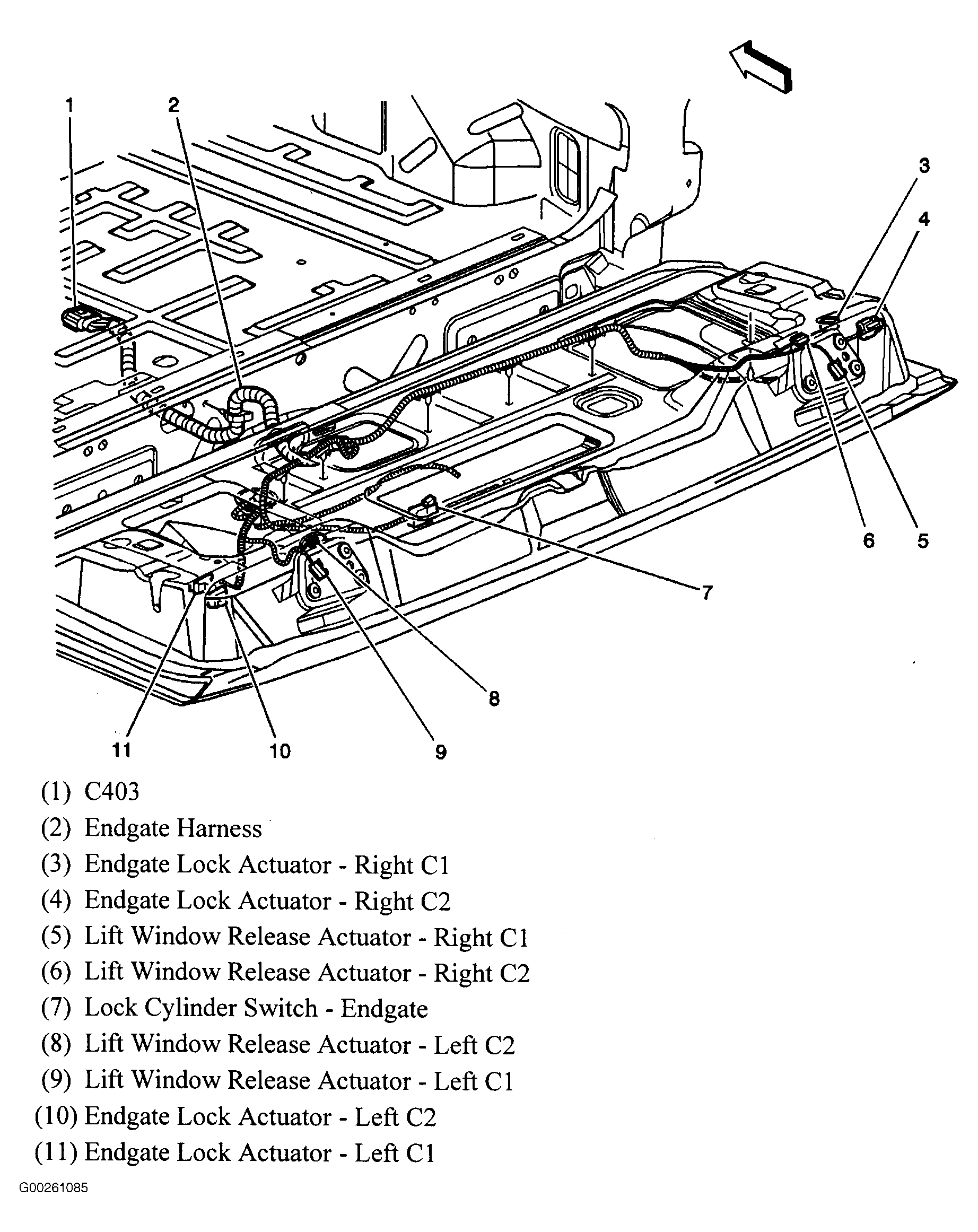 1
2
3
4
6
5
7
8
11
10
9

(1) C403
(2) Endgate Harness
(3) Endgate Lock Actuator - Right C1
(4) Endgate Lock Actuator - Right C2
(5) Lift Window Release Actuator - Right C1
(6) Lift Window Release Actuator - Right C2
(7) Lock Cylinder Switch - Endgate
(8) Lift Window Release Actuator - Left C2
(9) Lift Window Release Actuator - Left C1
(10) Endgate Lock Actuator - Left C2
(11) Endgate Lock Actuator - Left C1

G00261085