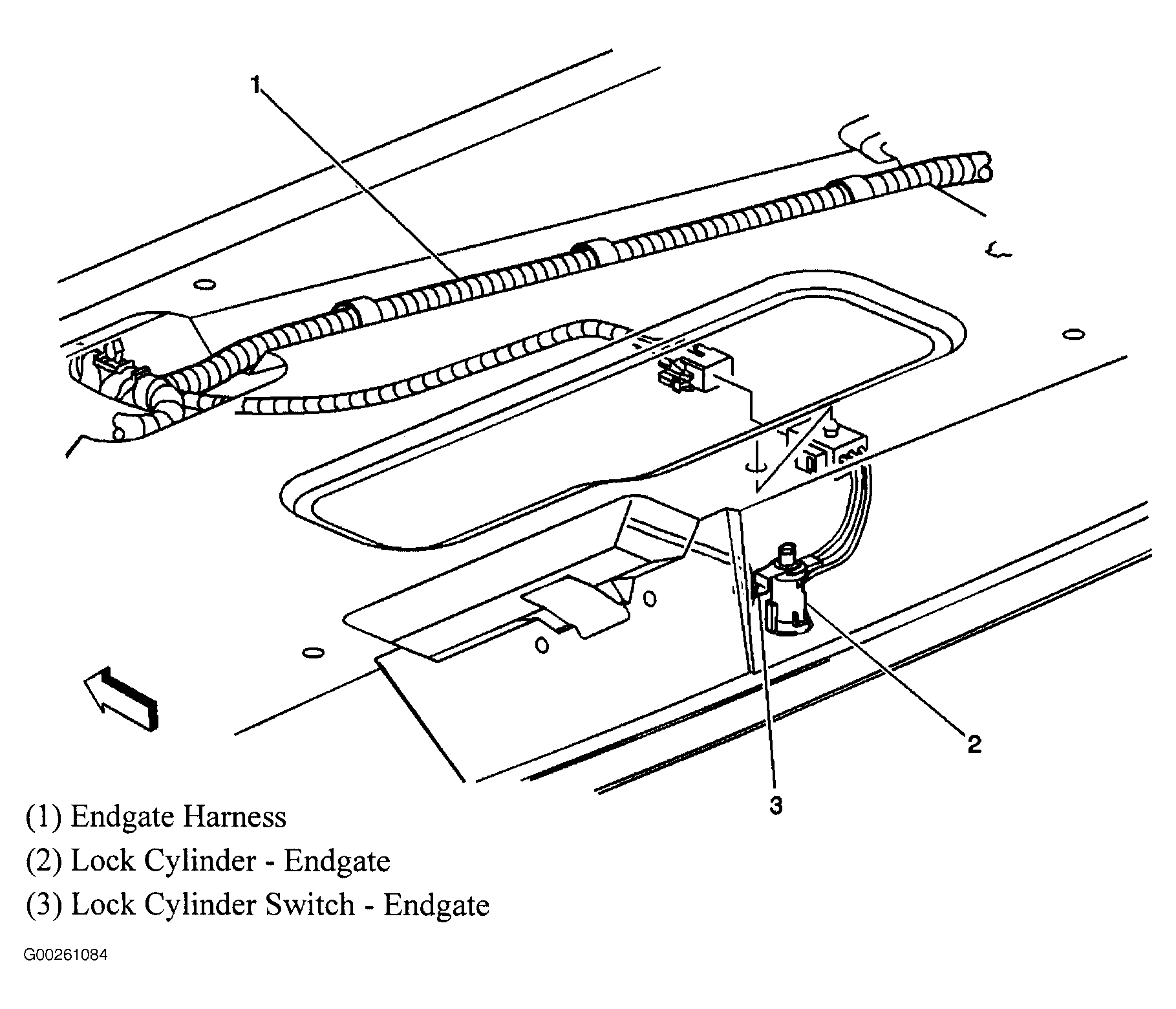 1

2

3

(1) Endgate Harness

(2) Lock Cylinder - Endgate

(3) Lock Cylinder Switch - Endgate

G00261084