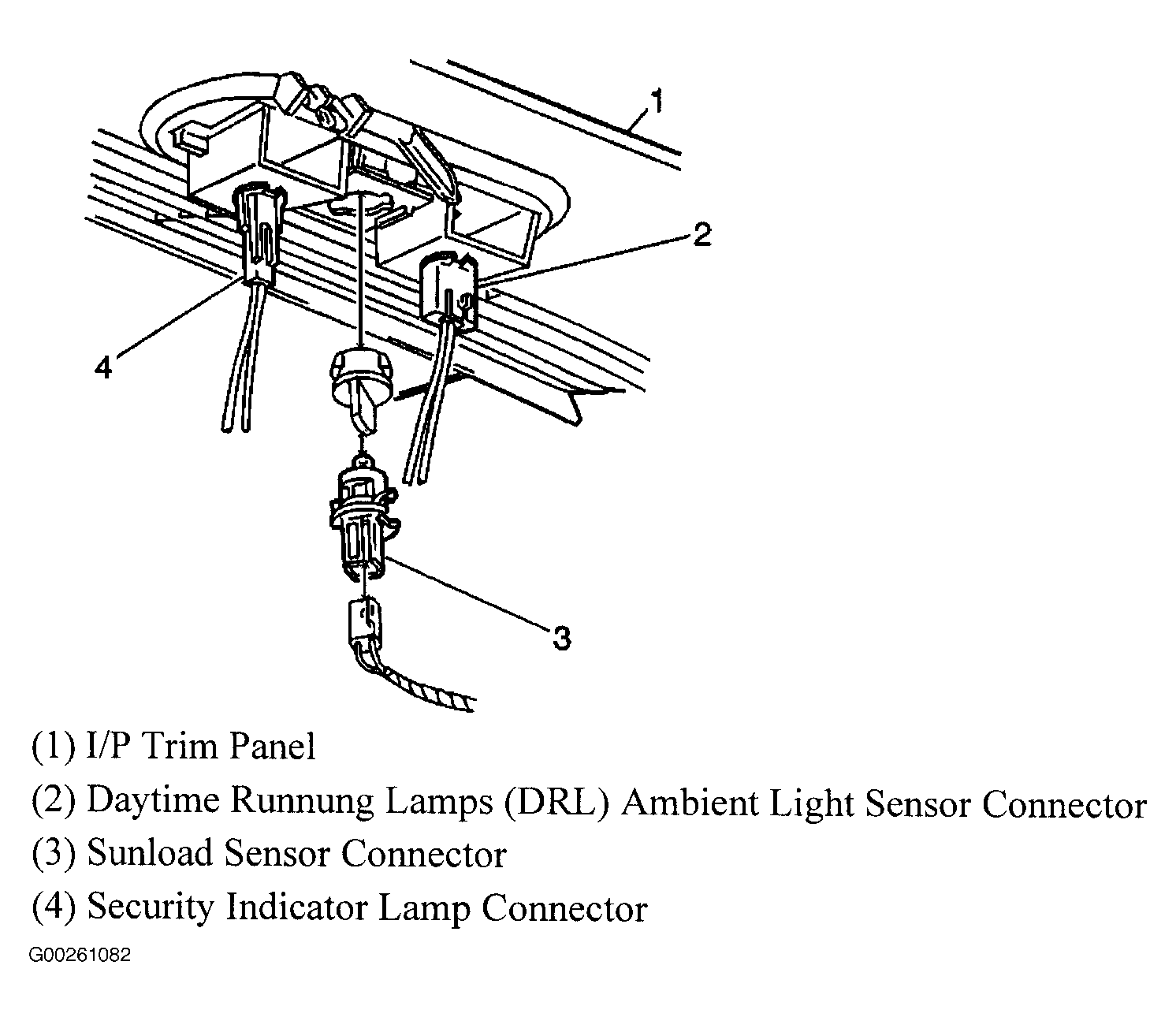 1
2
4
3

(1) I/P Trim Panel

(2) Daytime Runnung Lamps (DRL) Ambient Light Sensor Connector

(3) Sunload Sensor Connector

(4) Security Indicator Lamp Connector

G00261082