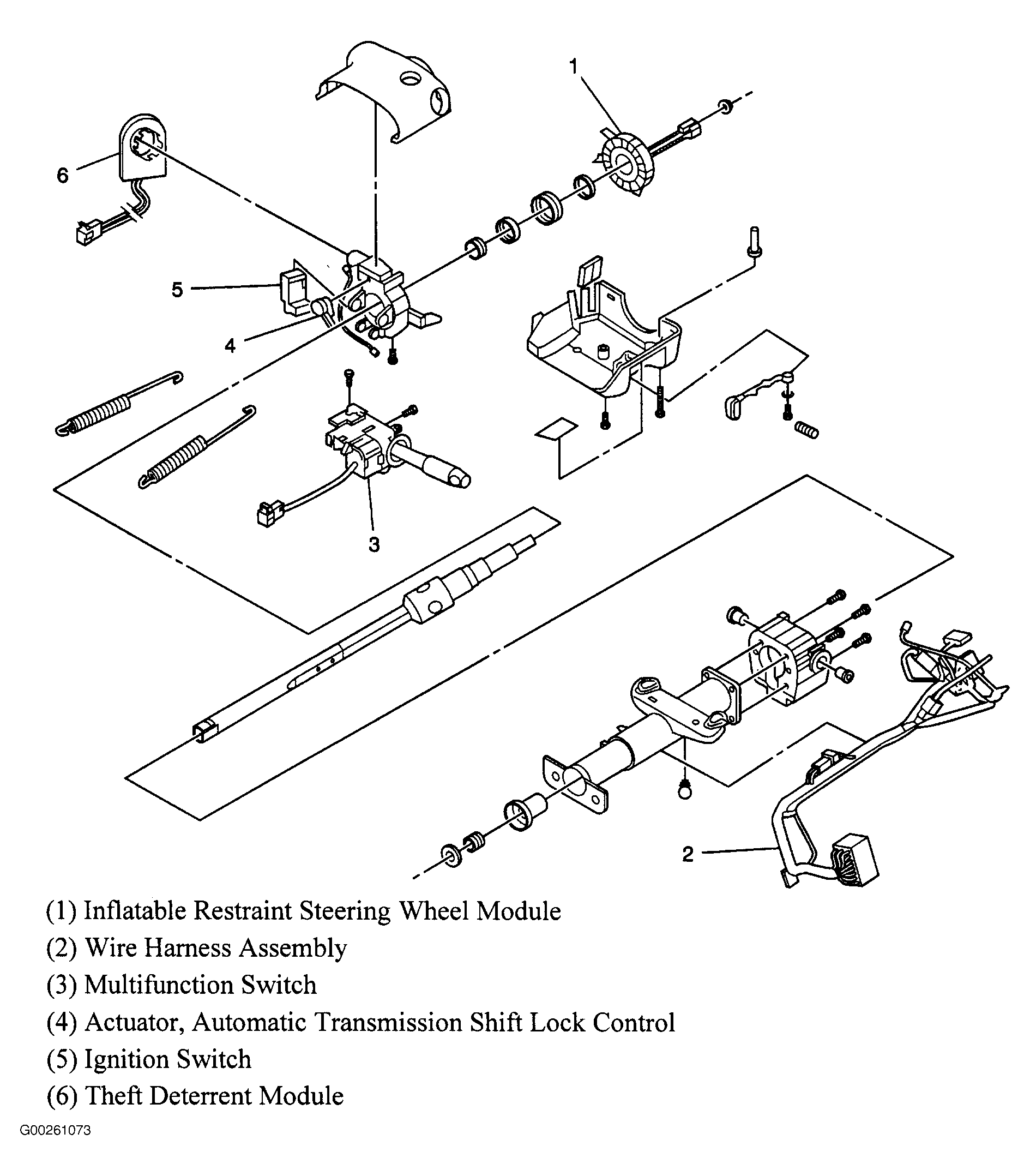 1

6

5

4

3

2

(1) Inflatable Restraint Steering Wheel Module
(2) Wire Harness Assembly
(3) Multifunction Switch
(4) Actuator, Automatic Transmission Shift Lock Control
(5) Ignition Switch
(6) Theft Deterrent Module

G00261073