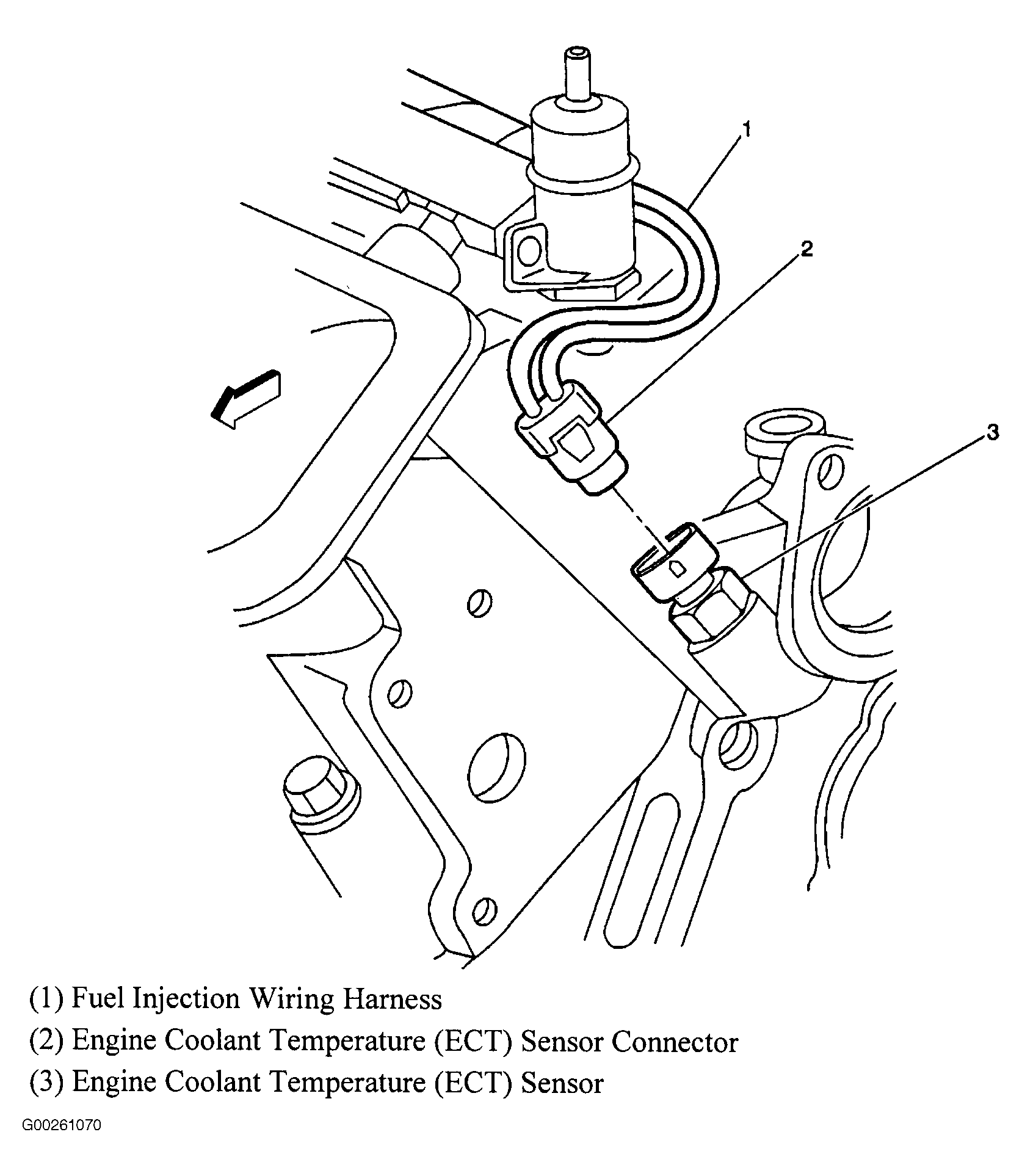 1
2
3

(1) Fuel Injection Wiring Harness
(2) Engine Coolant Temperature (ECT) Sensor Connector
(3) Engine Coolant Temperature (ECT) Sensor

G00261070