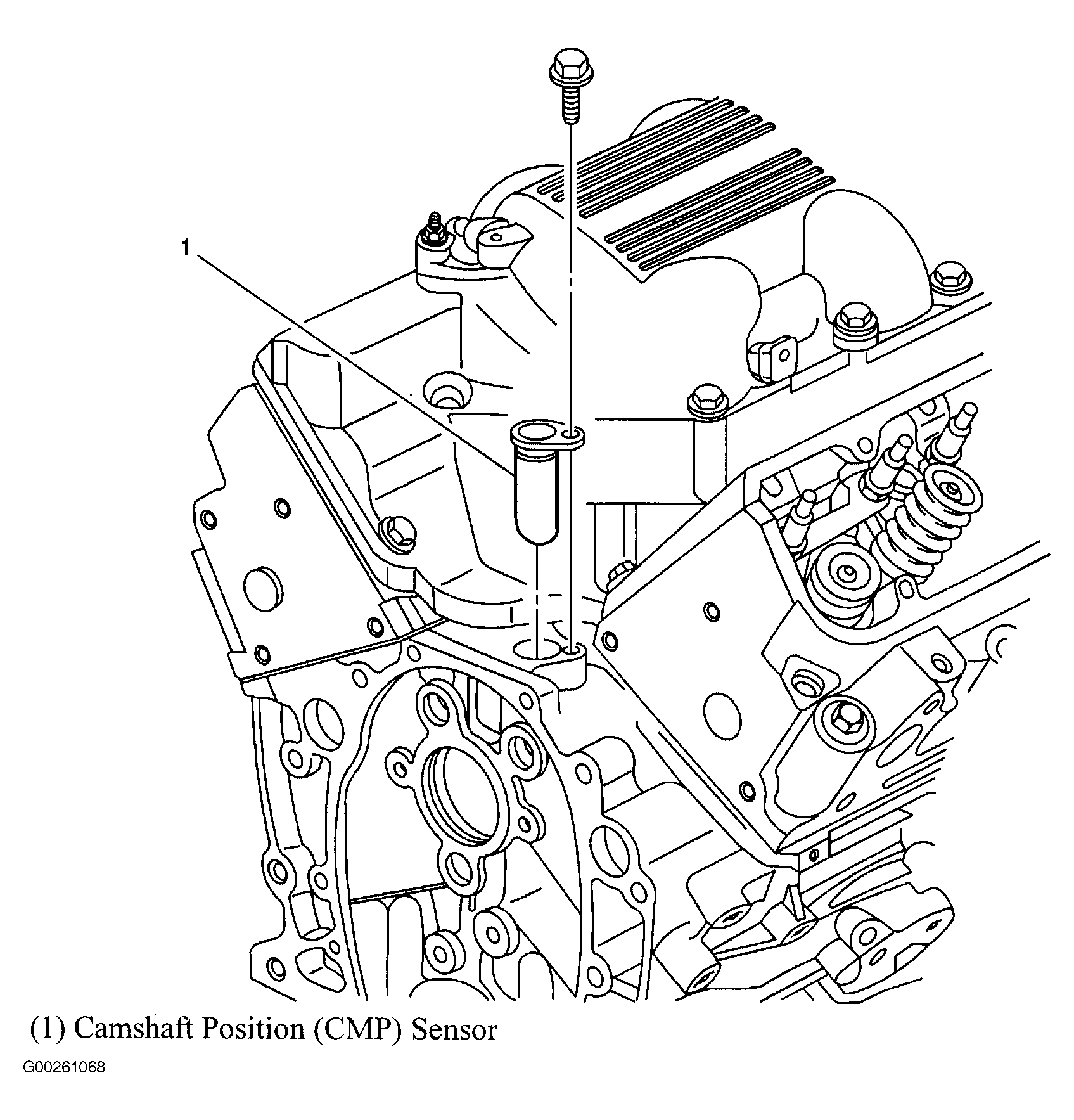 1

(1) Camshaft Position (CMP) Sensor

G00261068