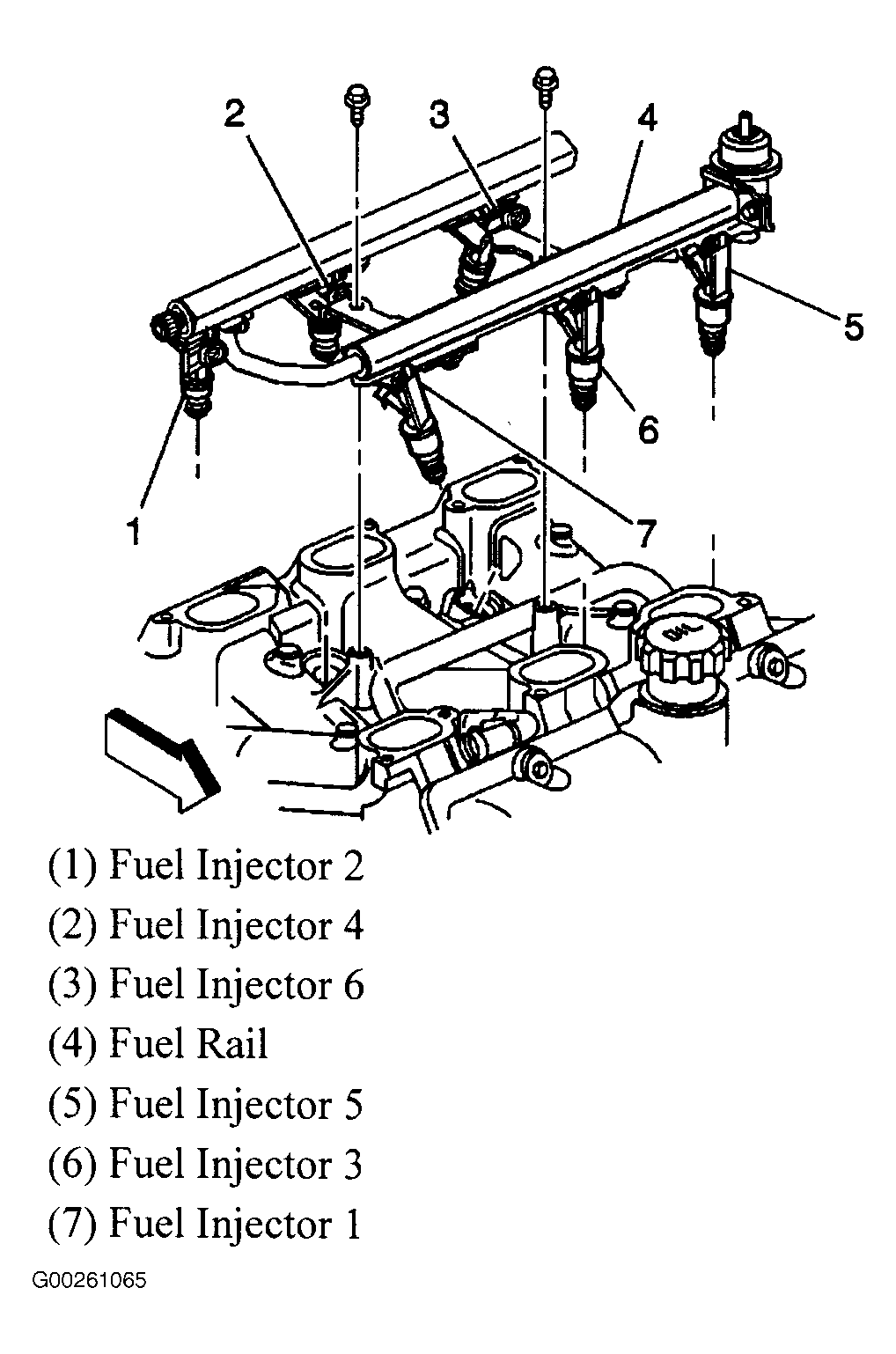 2
3
4
5
6
1
7
OIL

(1) Fuel Injector 2
(2) Fuel Injector 4
(3) Fuel Injector 6
(4) Fuel Rail
(5) Fuel Injector 5
(6) Fuel Injector 3
(7) Fuel Injector 1

G00261065