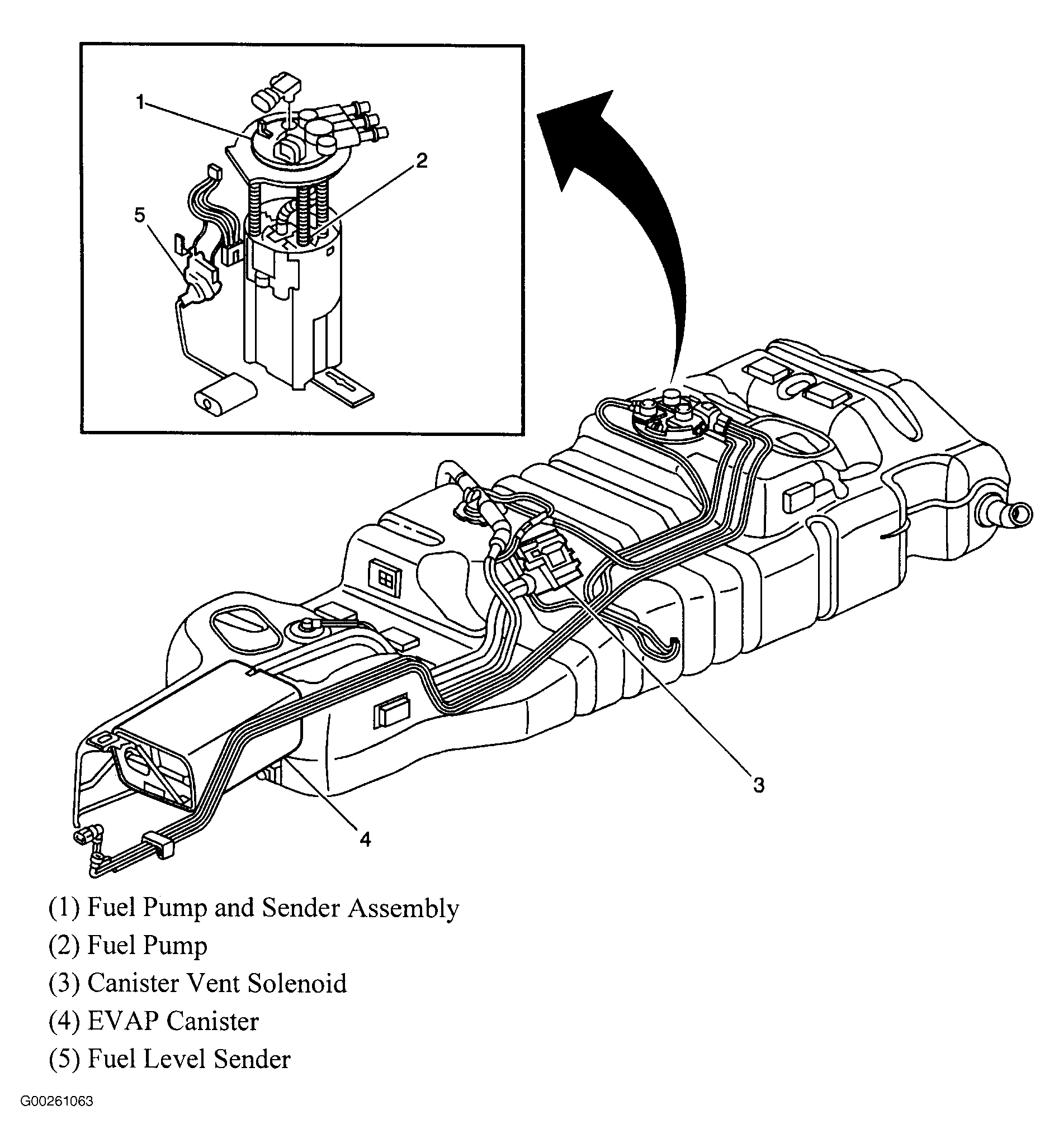 1
2
5
3
4

(1) Fuel Pump and Sender Assembly
(2) Fuel Pump
(3) Canister Vent Solenoid
(4) EVAP Canister
(5) Fuel Level Sender

G00261063