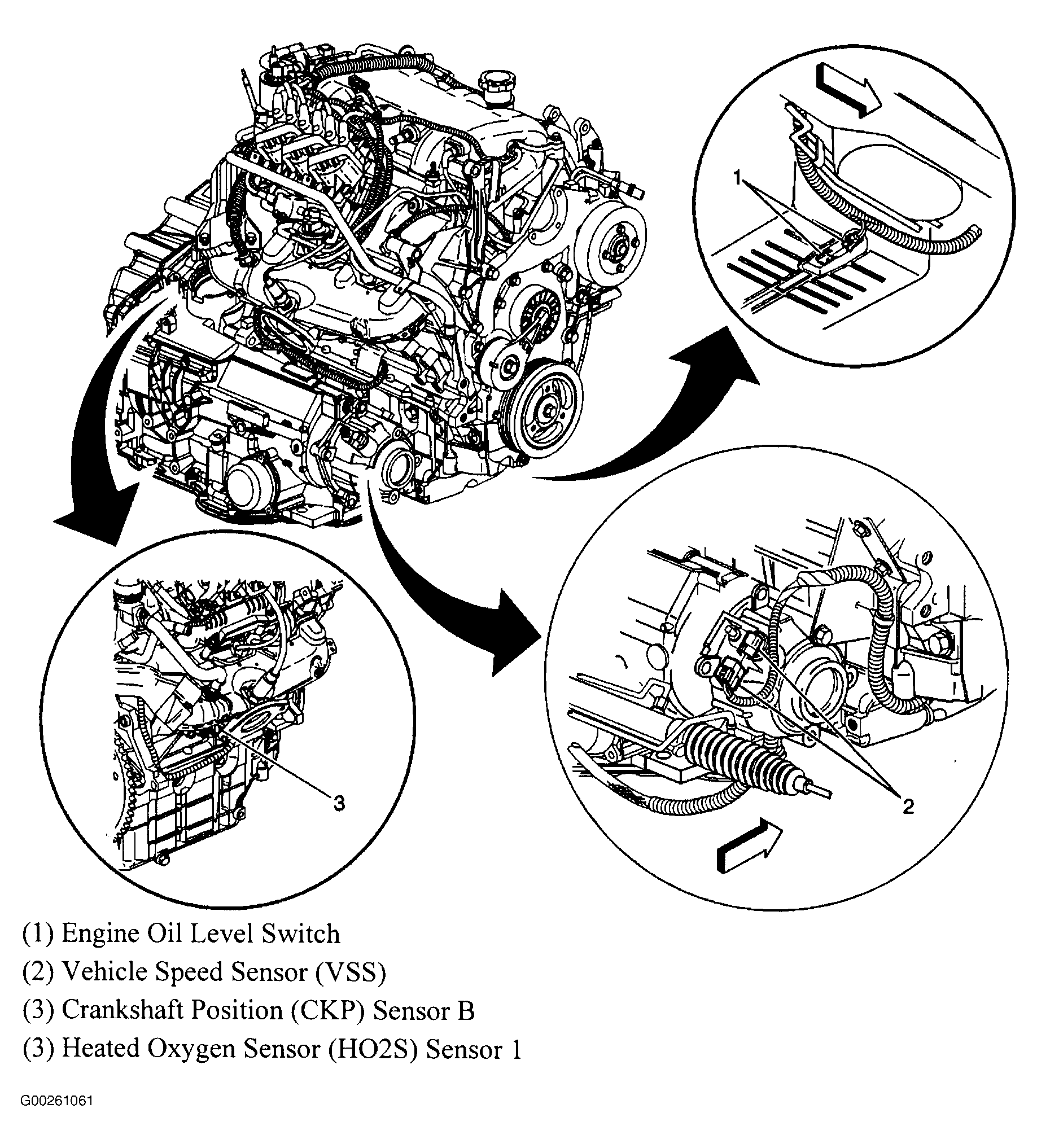 1

3

2

(1) Engine Oil Level Switch

(2) Vehicle Speed Sensor (VSS)

(3) Crankshaft Position (CKP) Sensor B

(3) Heated Oxygen Sensor (HO2S) Sensor 1

G00261061