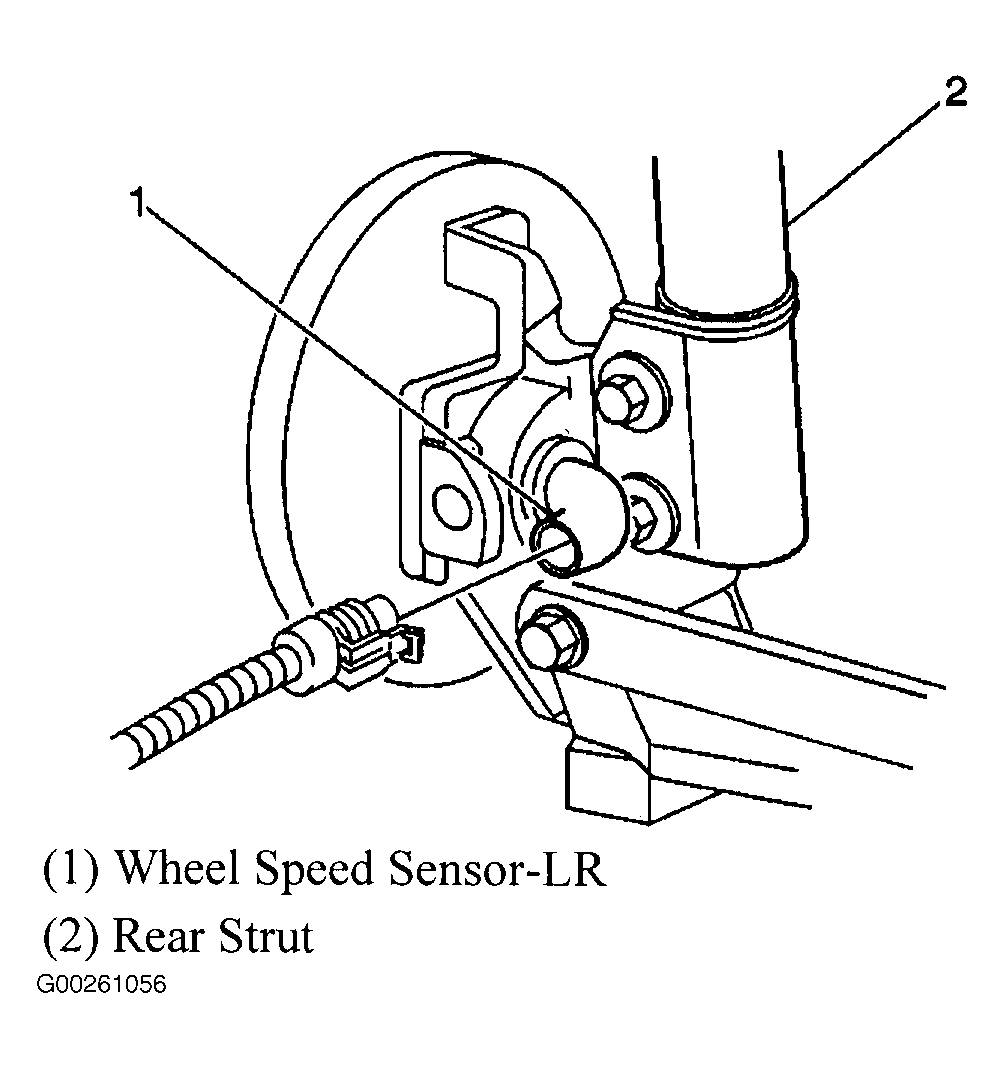 2

1

(1) Wheel Speed Sensor-LR

(2) Rear Strut

G00261056