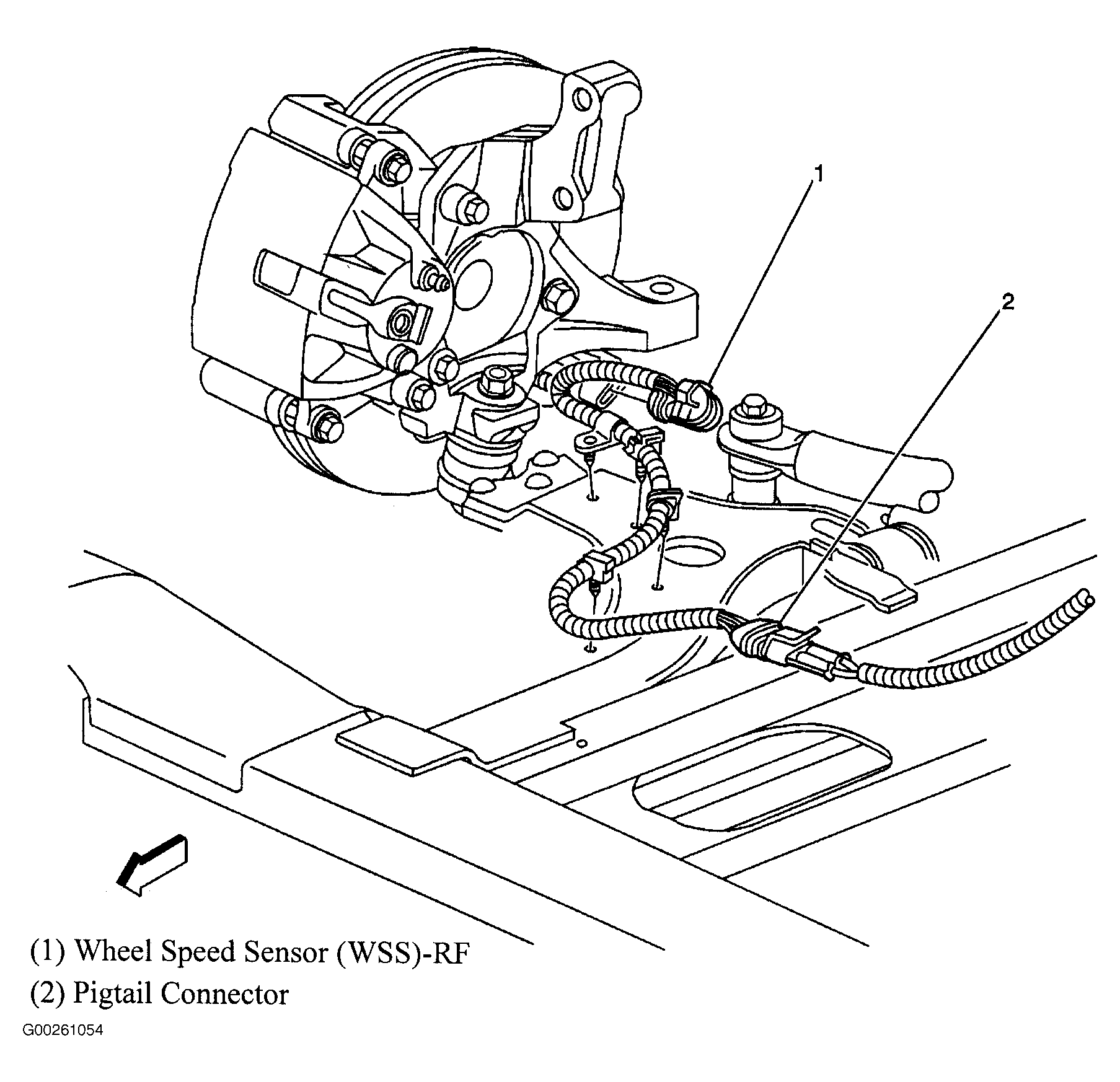 1

2

(1) Wheel Speed Sensor (WSS)-RF
(2) Pigtail Connector

G00261054