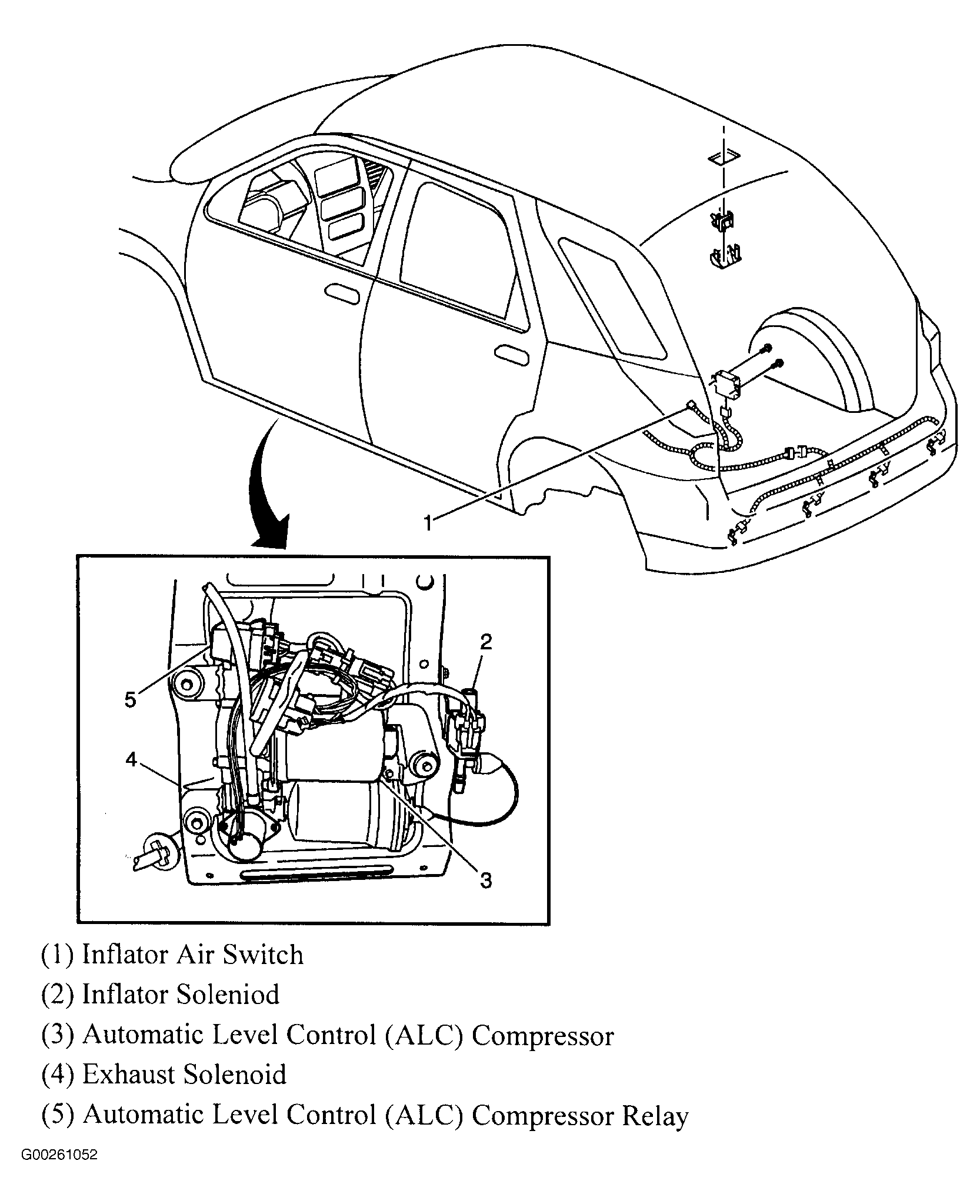 1

2

5

4

3

(1) Inflator Air Switch
(2) Inflator Soleniod
(3) Automatic Level Control (ALC) Compressor
(4) Exhaust Solenoid
(5) Automatic Level Control (ALC) Compressor Relay

G00261052