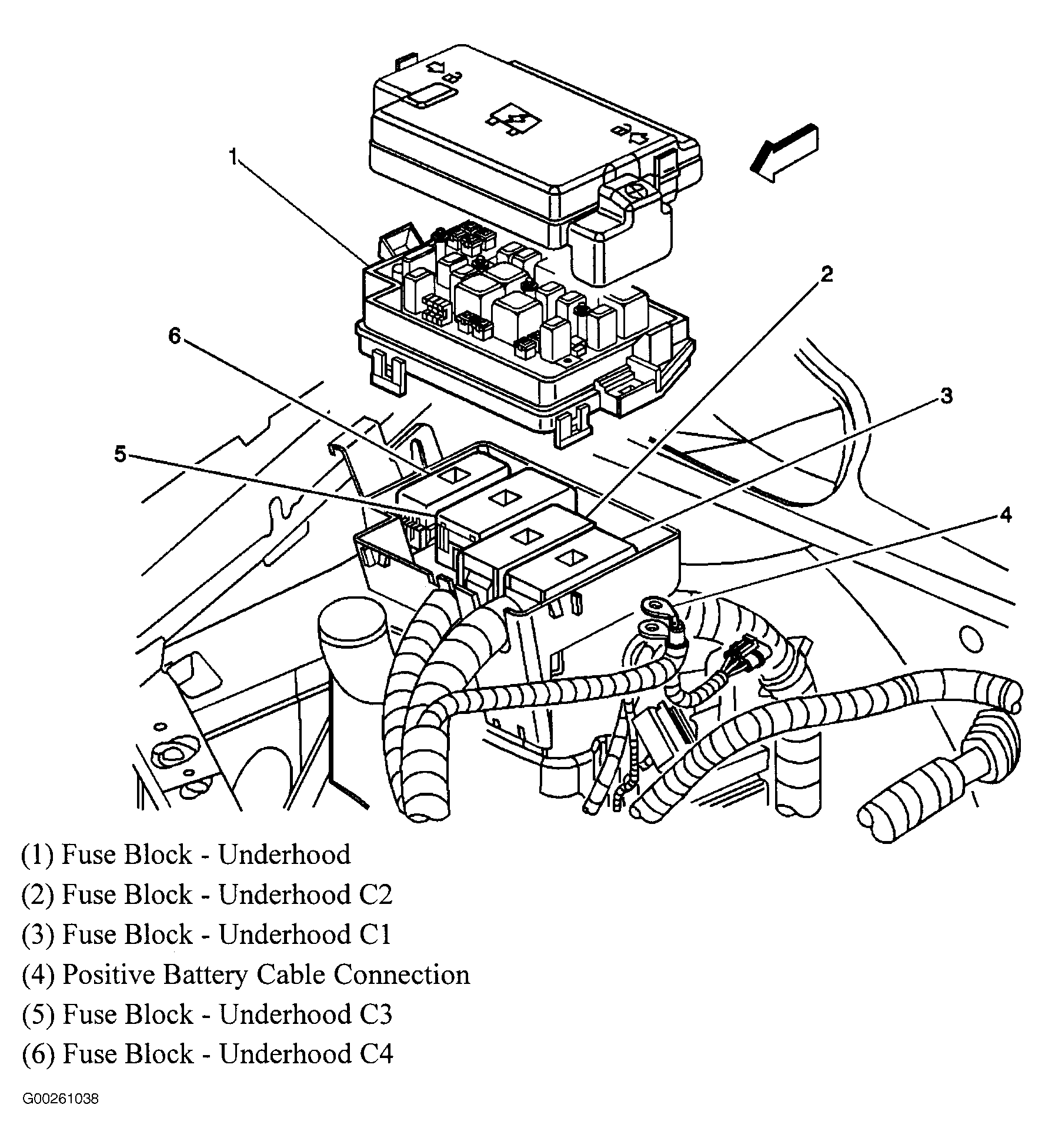 1

2

6

3

5

4

(1) Fuse Block - Underhood

(2) Fuse Block - Underhood C2

(3) Fuse Block - Underhood C1

(4) Positive Battery Cable Connection

(5) Fuse Block - Underhood C3

(6) Fuse Block - Underhood C4

G00261038