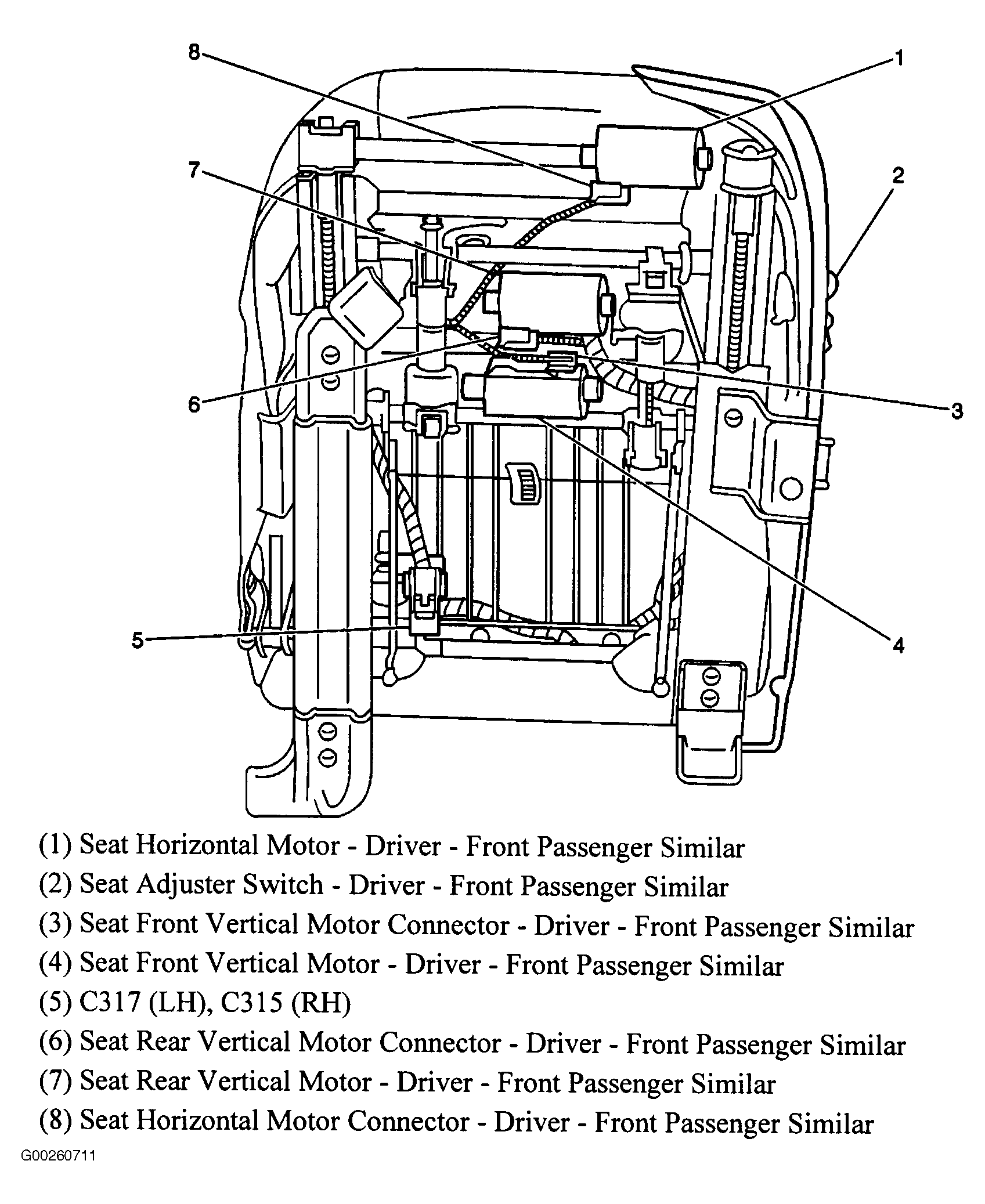 8
1
7
2
6
3
5
4

(1) Seat Horizontal Motor - Driver - Front Passenger Similar
(2) Seat Adjuster Switch - Driver - Front Passenger Similar
(3) Seat Front Vertical Motor Connector - Driver - Front Passenger Similar
(4) Seat Front Vertical Motor - Driver - Front Passenger Similar
(5) C317 (LH), C315 (RH)
(6) Seat Rear Vertical Motor Connector - Driver - Front Passenger Similar
(7) Seat Rear Vertical Motor - Driver - Front Passenger Similar
(8) Seat Horizontal Motor Connector - Driver - Front Passenger Similar

G00260711