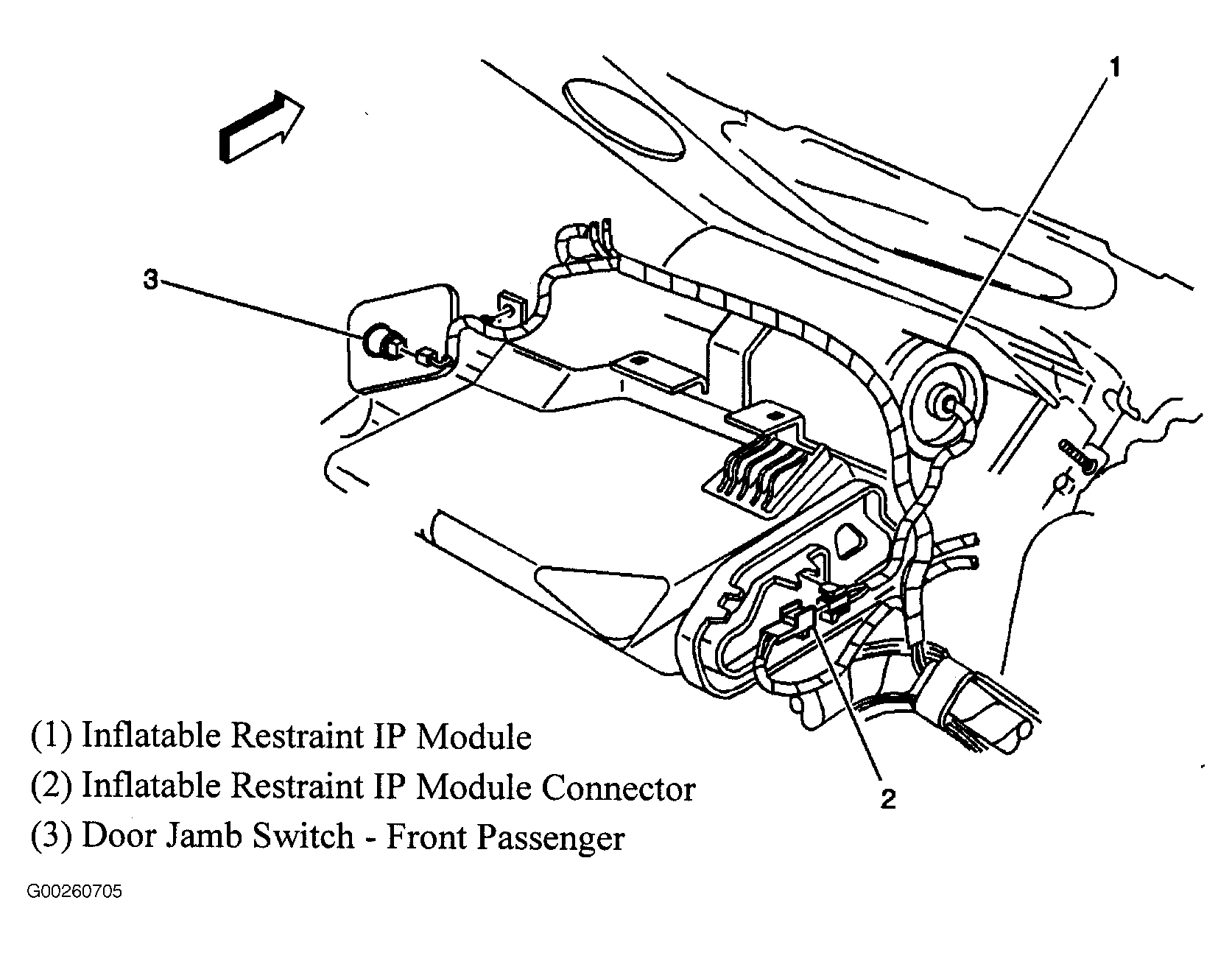 1

3

2

(1) Inflatable Restraint IP Module

(2) Inflatable Restraint IP Module Connector

(3) Door Jamb Switch - Front Passenger

G00260705