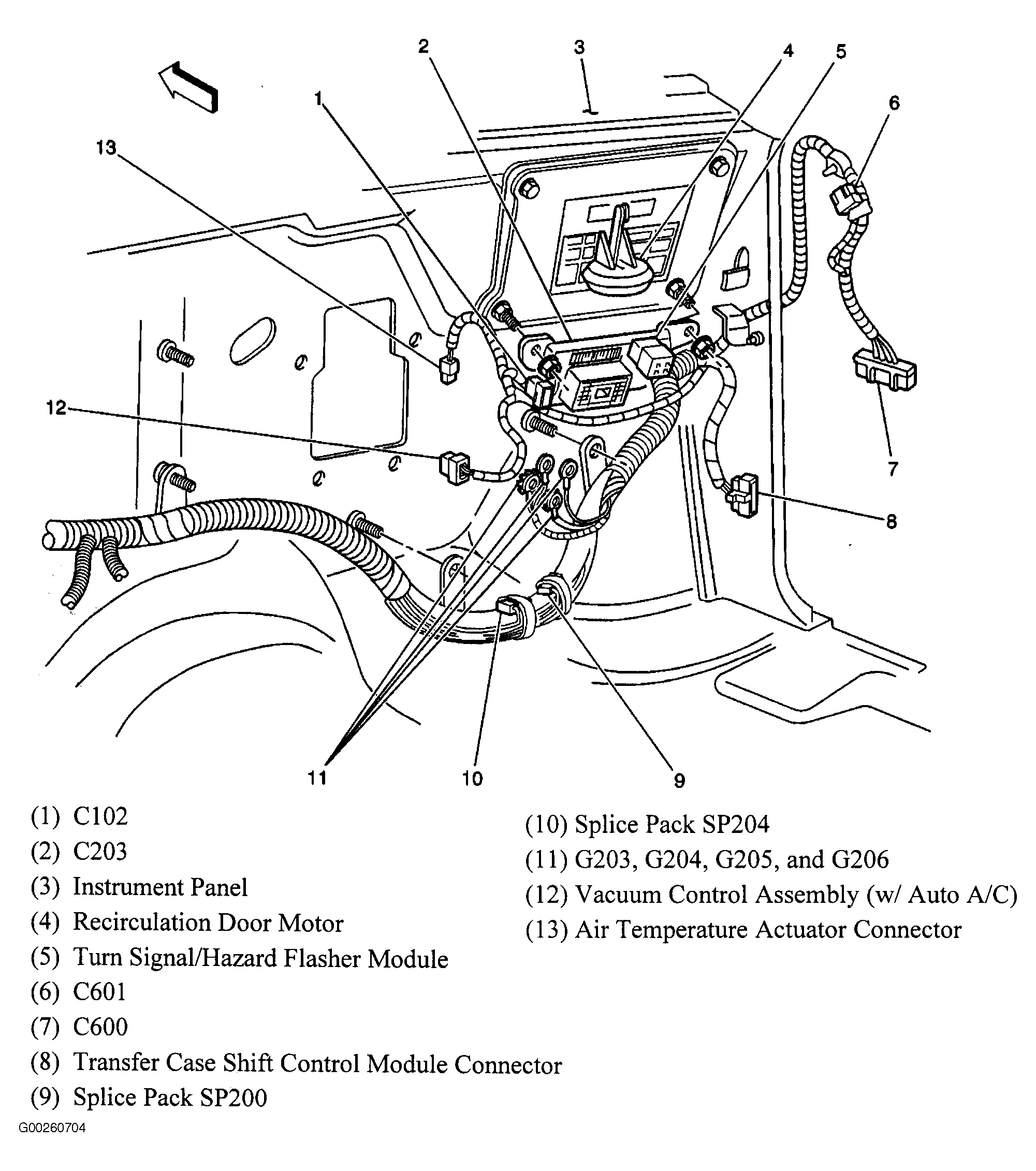 2
3
4
5
1
6
13
12
7
8
11
10
9

(1) C102
(2) C203
(3) Instrument Panel
(4) Recirculation Door Motor
(5) Turn Signal/Hazard Flasher Module
(6) C601
(7) C600
(8) Transfer Case Shift Control Module Connector
(9) Splice Pack SP200

(10) Splice Pack SP204
(11) G203, G204, G205, and G206
(12) Vacuum Control Assembly (w/ Auto A/C)
(13) Air Temperature Actuator Connector

G00260704