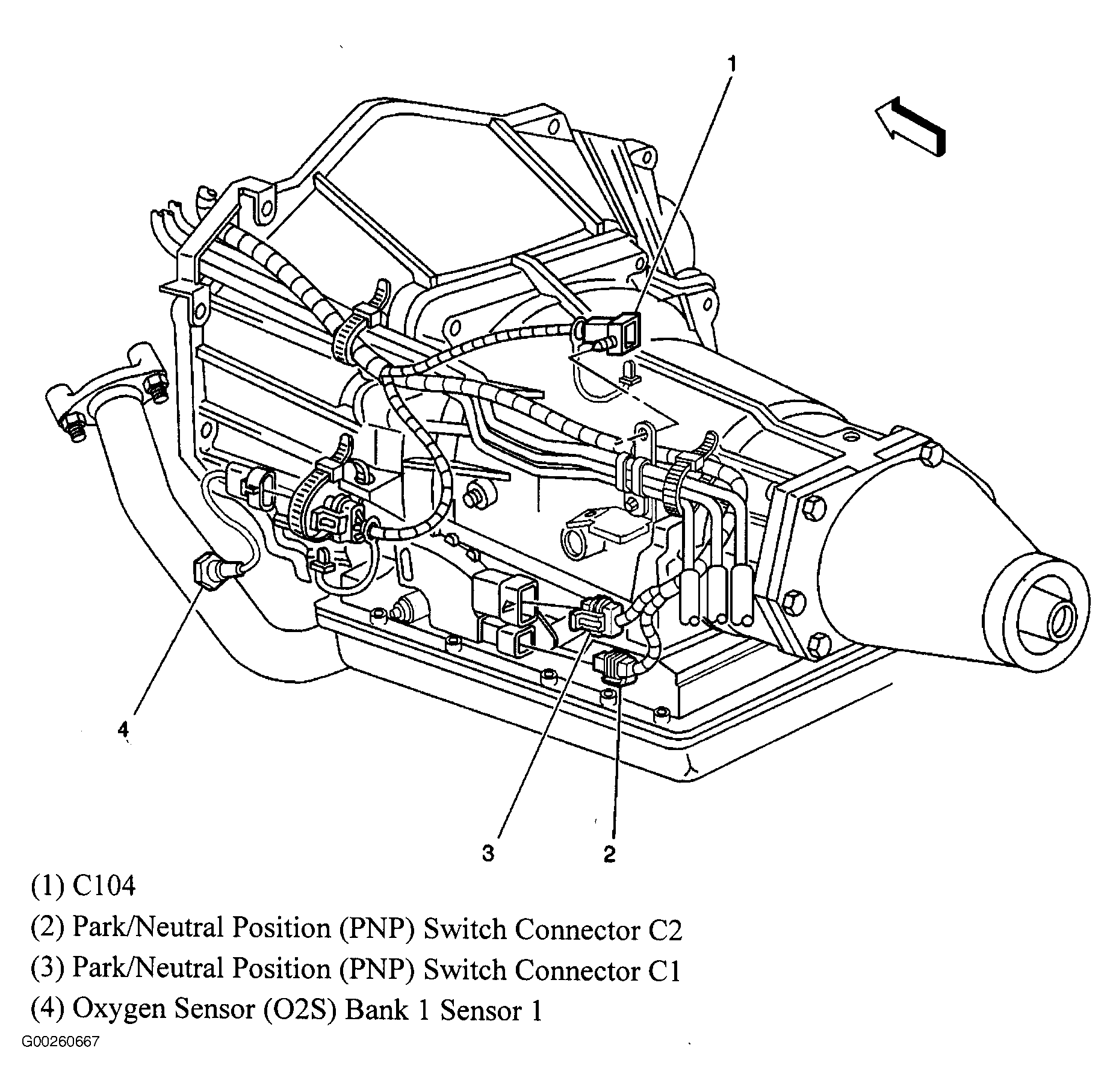 1

4

3

2

(1) C104

(2) Park/Neutral Position (PNP) Switch Connector C2

(3) Park/Neutral Position (PNP) Switch Connector C1

(4) Oxygen Sensor (O2S) Bank 1 Sensor 1

G00260667