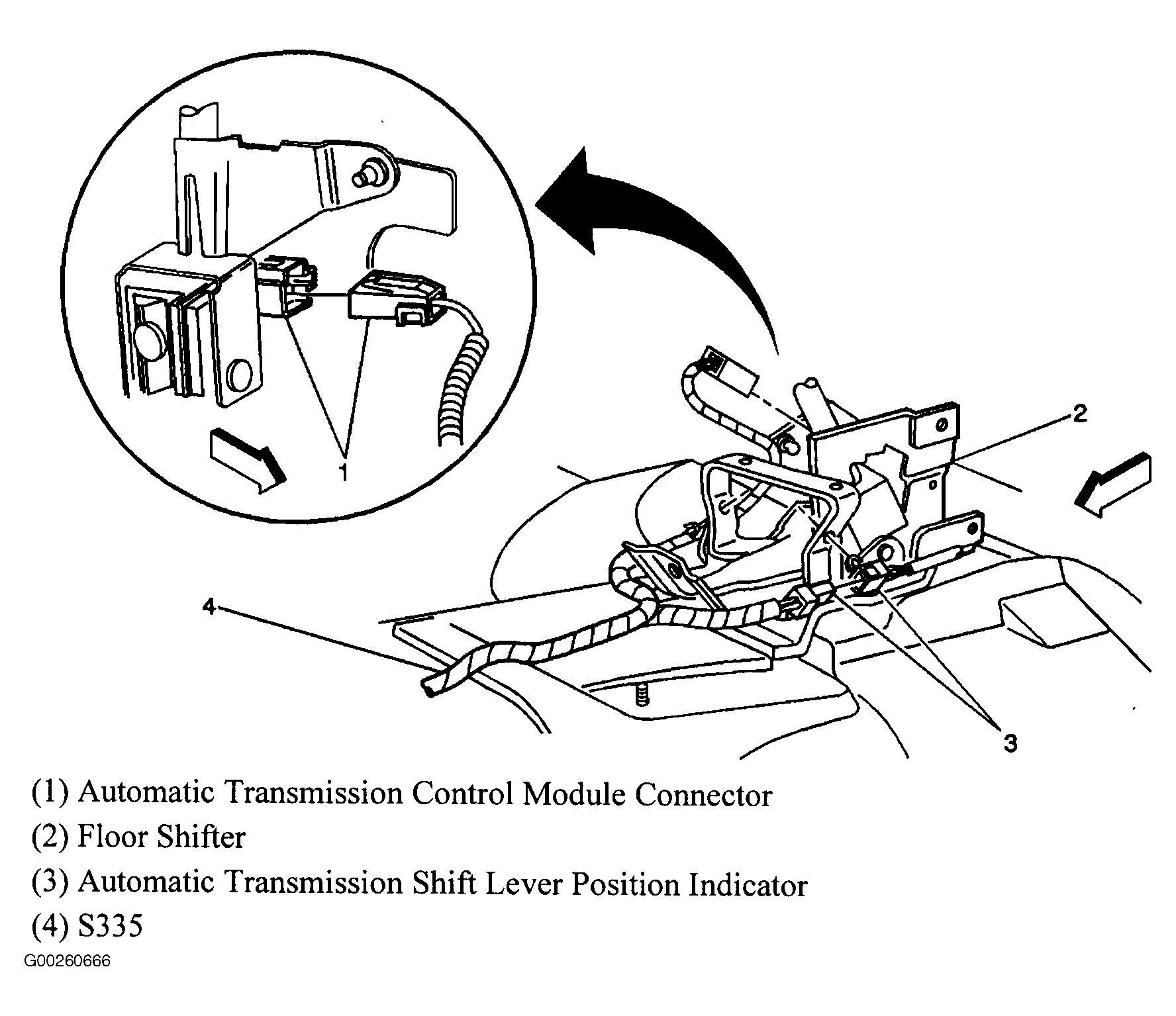 1

2

4

3

(1) Automatic Transmission Control Module Connector

(2) Floor Shifter

(3) Automatic Transmission Shift Lever Position Indicator

(4) S335

G00260666