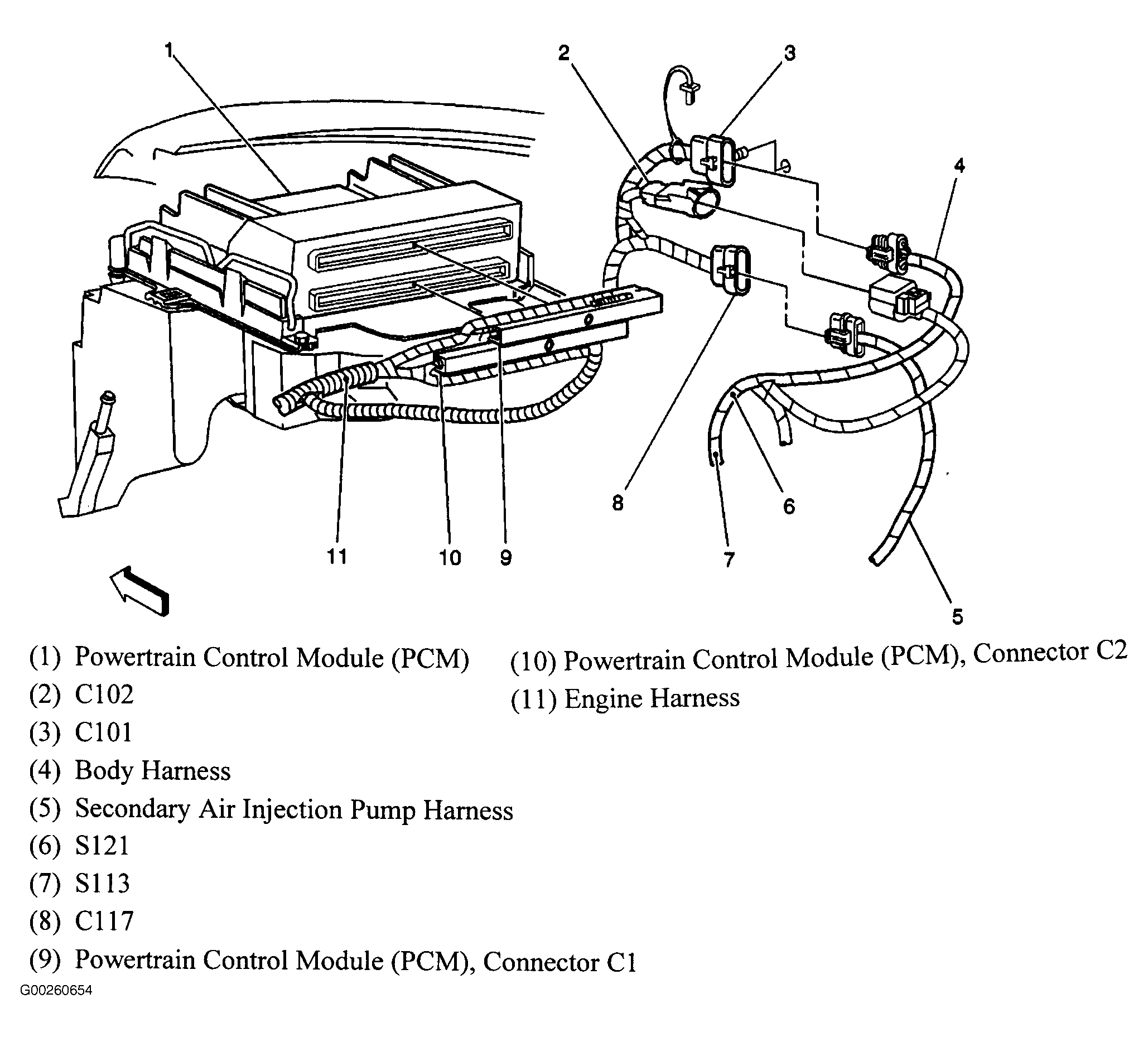 1
2
3
4
8
6
11
10
9
7
5

(1) Powertrain Control Module (PCM)
(2) C102
(3) C101
(4) Body Harness
(5) Secondary Air Injection Pump Harness
(6) S121
(7) S113
(8) C117
(9) Powertrain Control Module (PCM), Connector C1

(10) Powertrain Control Module (PCM), Connector C2
(11) Engine Harness

G00260654