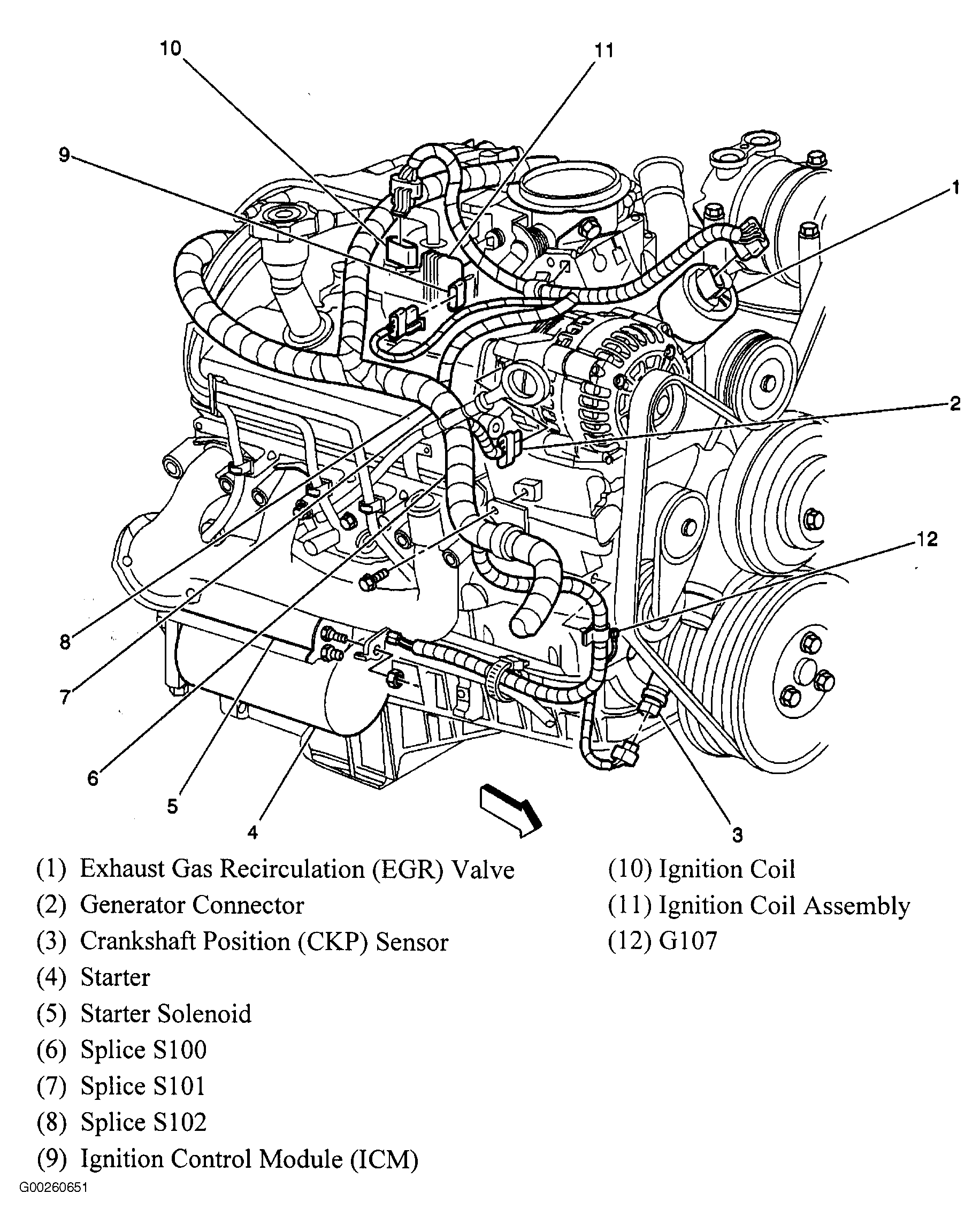 10
11
9
1
2
12
8
7
6
5
4
3

(1) Exhaust Gas Recirculation (EGR) Valve
(2) Generator Connector
(3) Crankshaft Position (CKP) Sensor
(4) Starter
(5) Starter Solenoid
(6) Splice S100
(7) Splice S101
(8) Splice S102
(9) Ignition Control Module (ICM)

(10) Ignition Coil
(11) Ignition Coil Assembly
(12) G107

G00260651