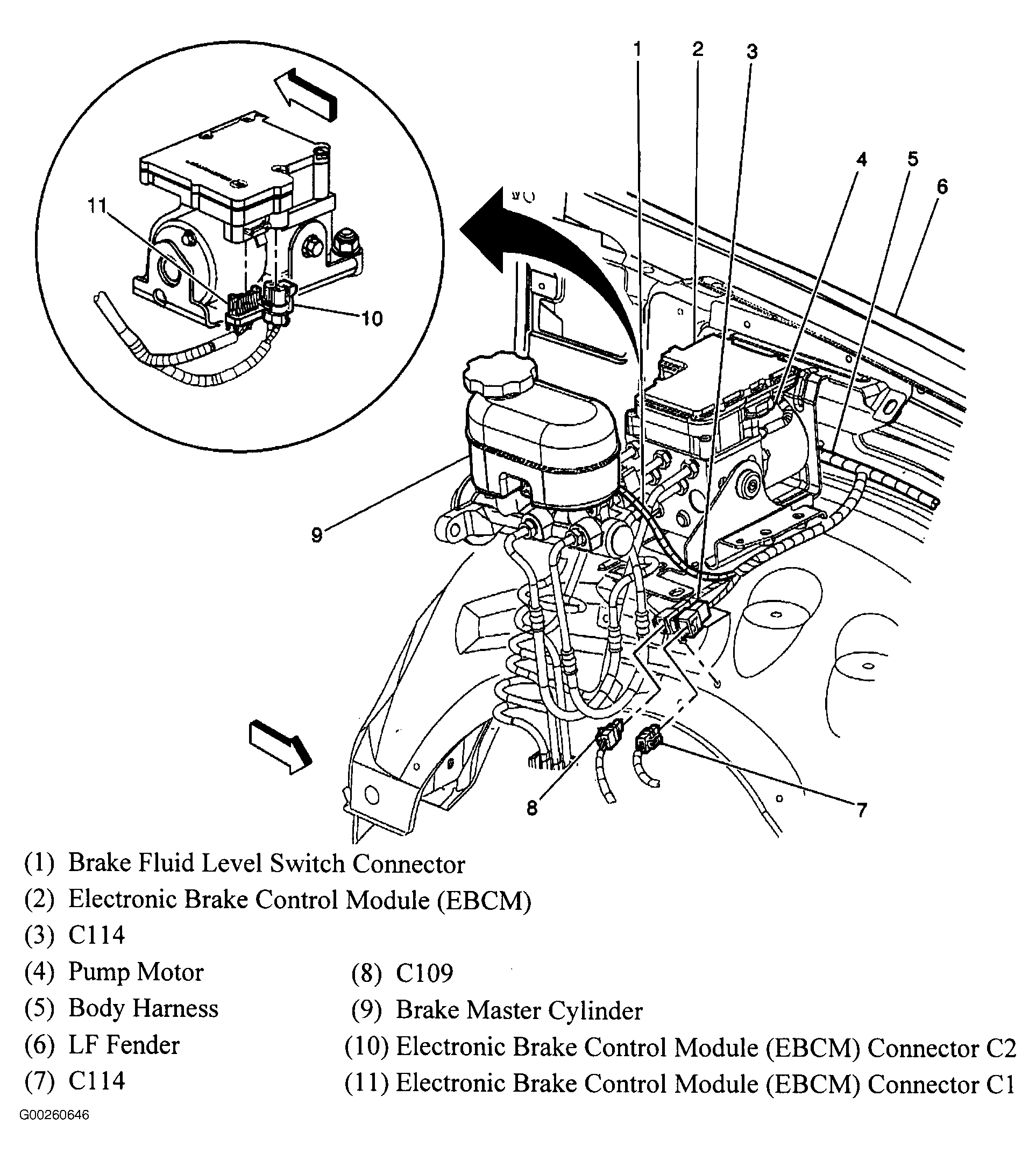 1 2 3 4 5 6

11

10

9

8

7

(1) Brake Fluid Level Switch Connector
(2) Electronic Brake Control Module (EBCM)
(3) C114
(4) Pump Motor
(5) Body Harness
(6) LF Fender
(7) C114
(8) C109
(9) Brake Master Cylinder
(10) Electronic Brake Control Module (EBCM) Connector C2
(11) Electronic Brake Control Module (EBCM) Connector C1

G00260646