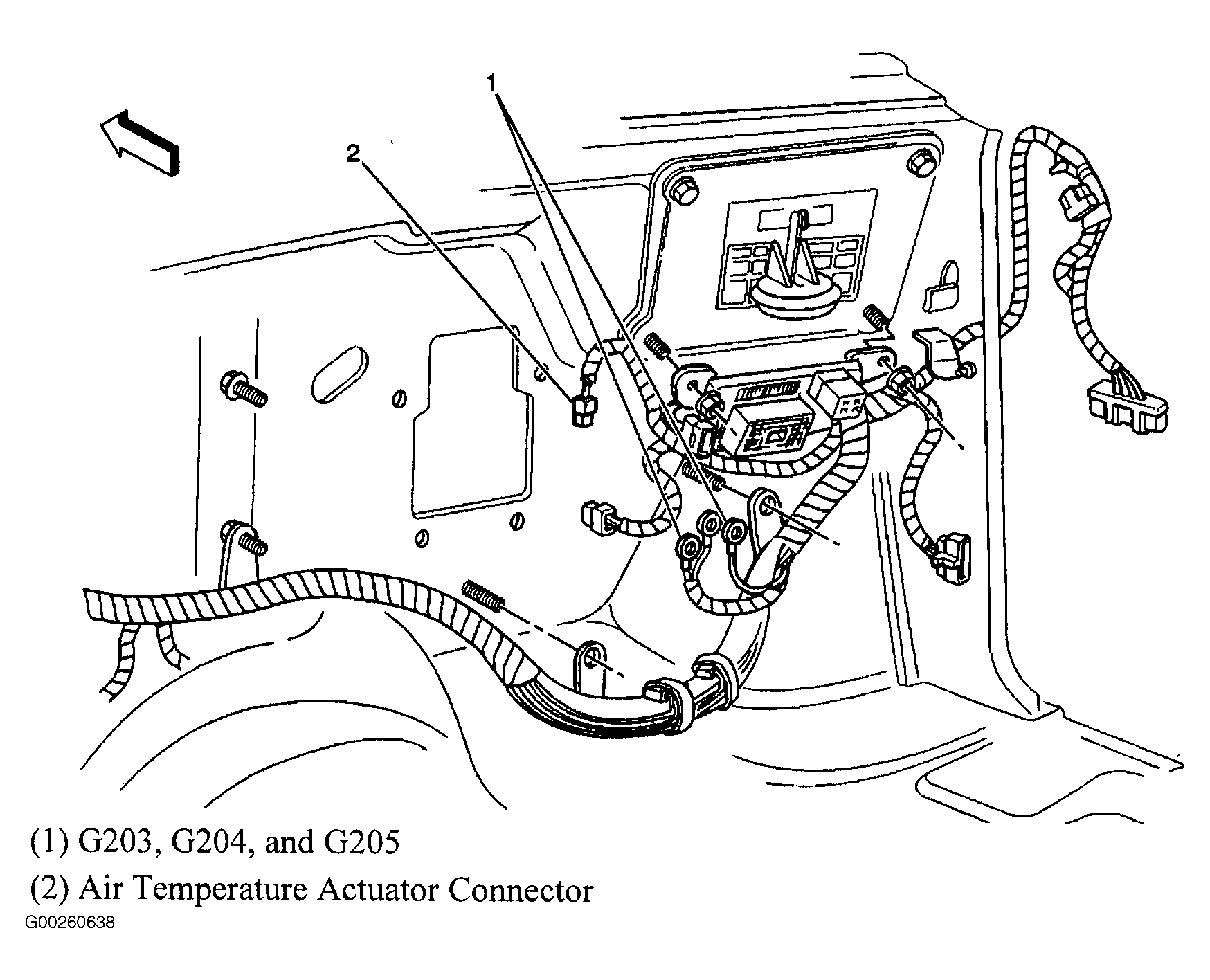 1

2

(1) G203, G204, and G205

(2) Air Temperature Actuator Connector

G00260638