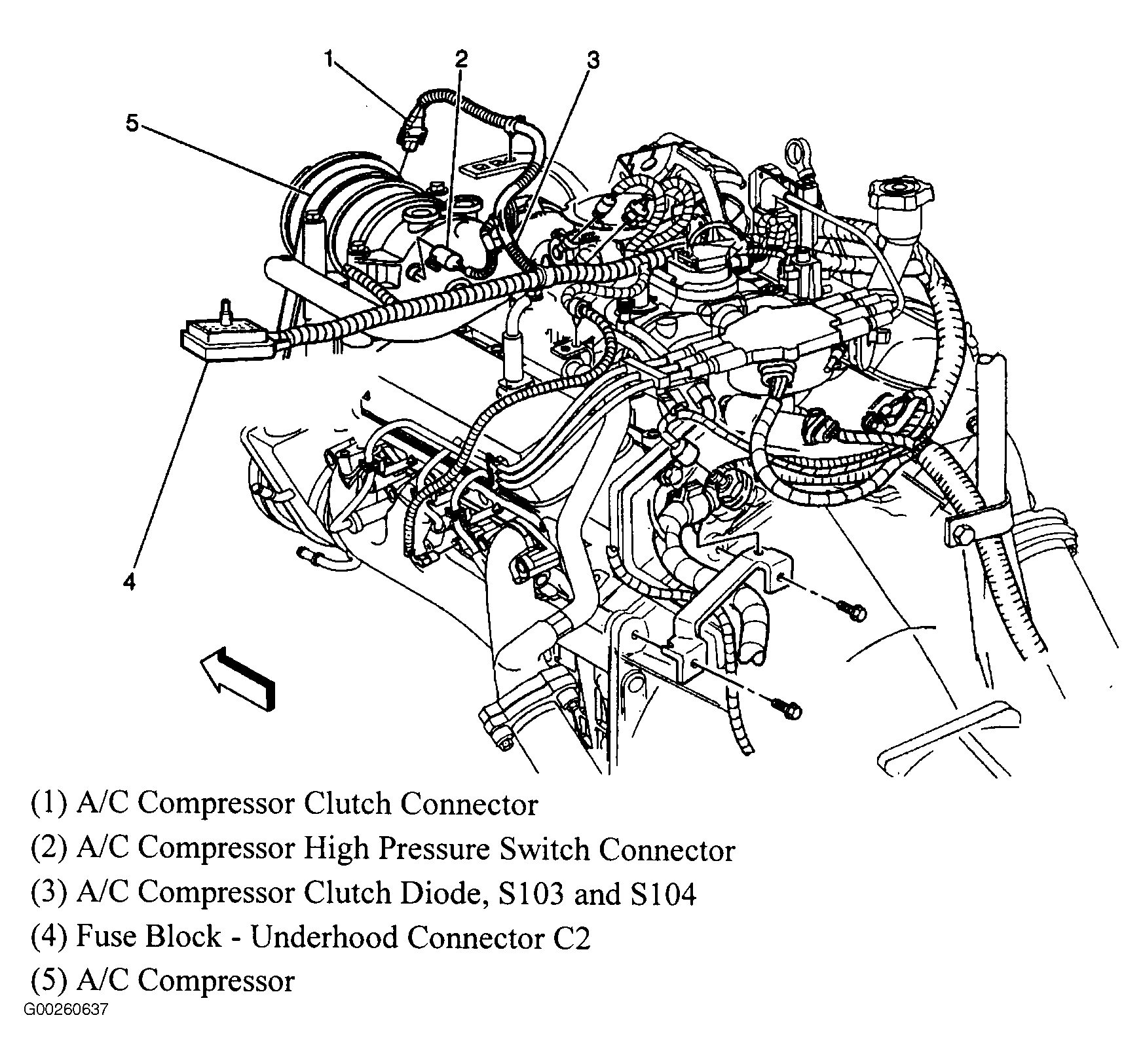 1
2
3
5
4

(1) A/C Compressor Clutch Connector
(2) A/C Compressor High Pressure Switch Connector
(3) A/C Compressor Clutch Diode, S103 and S104
(4) Fuse Block - Underhood Connector C2
(5) A/C Compressor
G00260637