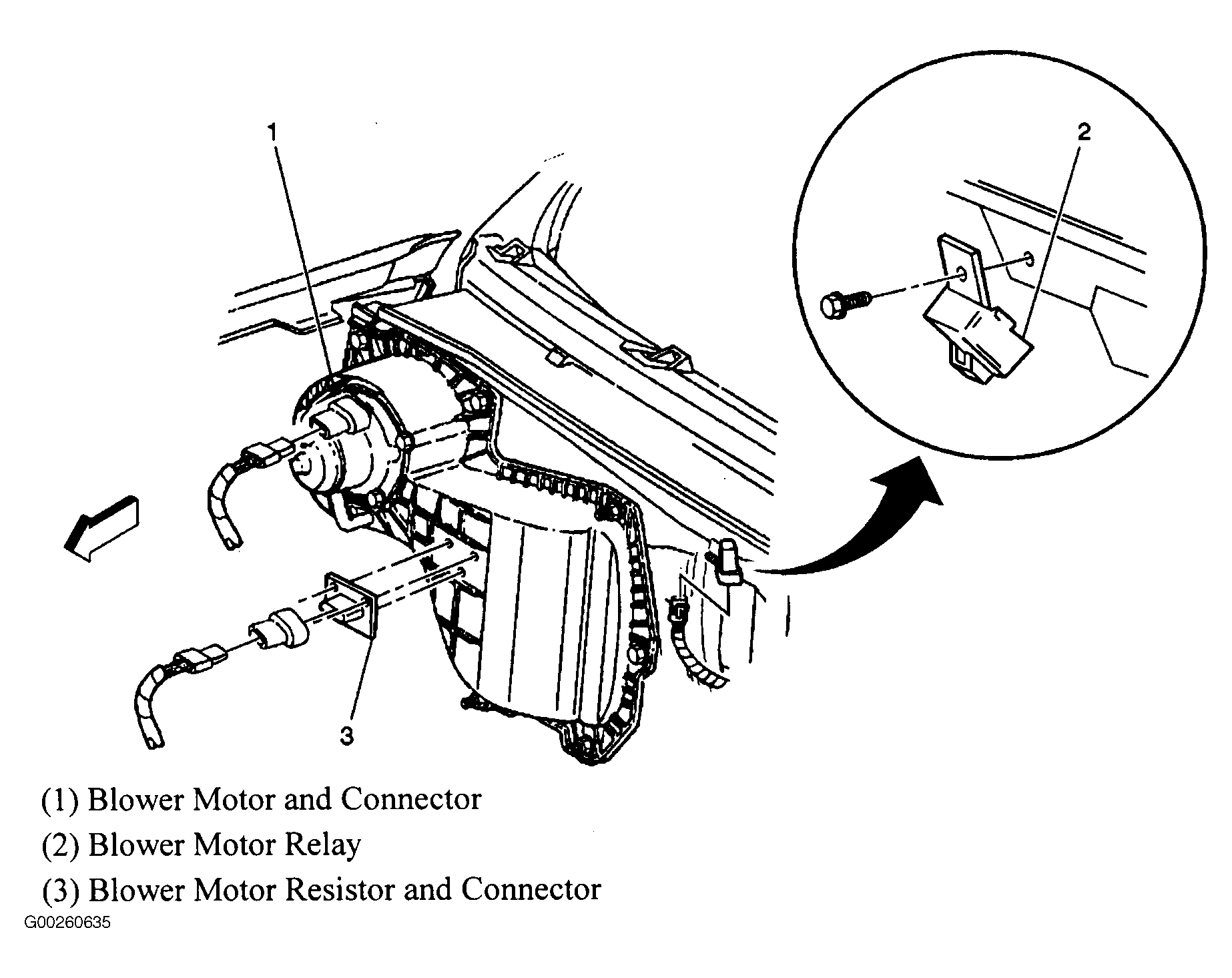 1

2

3

(1) Blower Motor and Connector

(2) Blower Motor Relay

(3) Blower Motor Resistor and Connector

G00260635