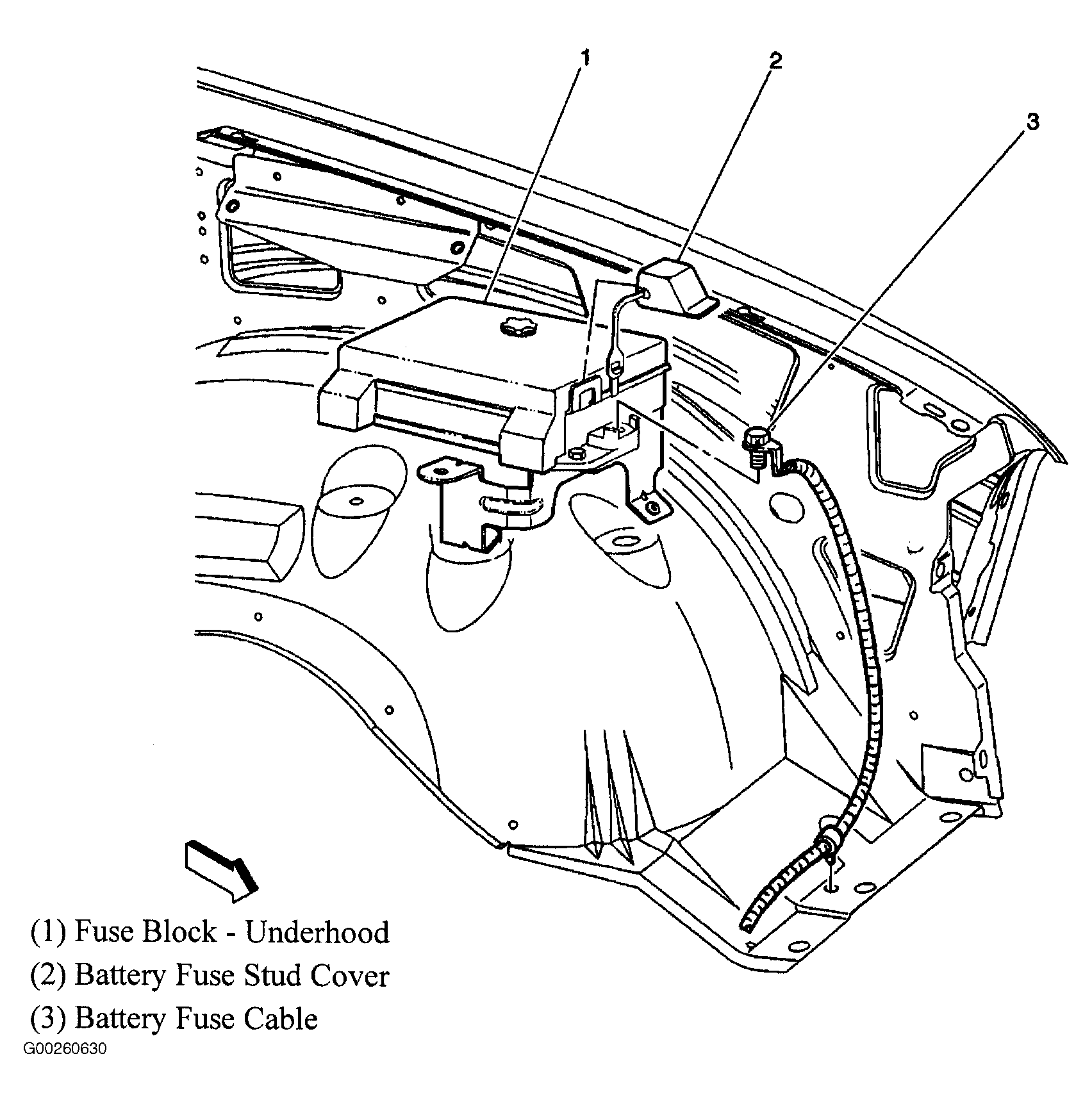 1
2
3

(1) Fuse Block - Underhood
(2) Battery Fuse Stud Cover
(3) Battery Fuse Cable

G00260630