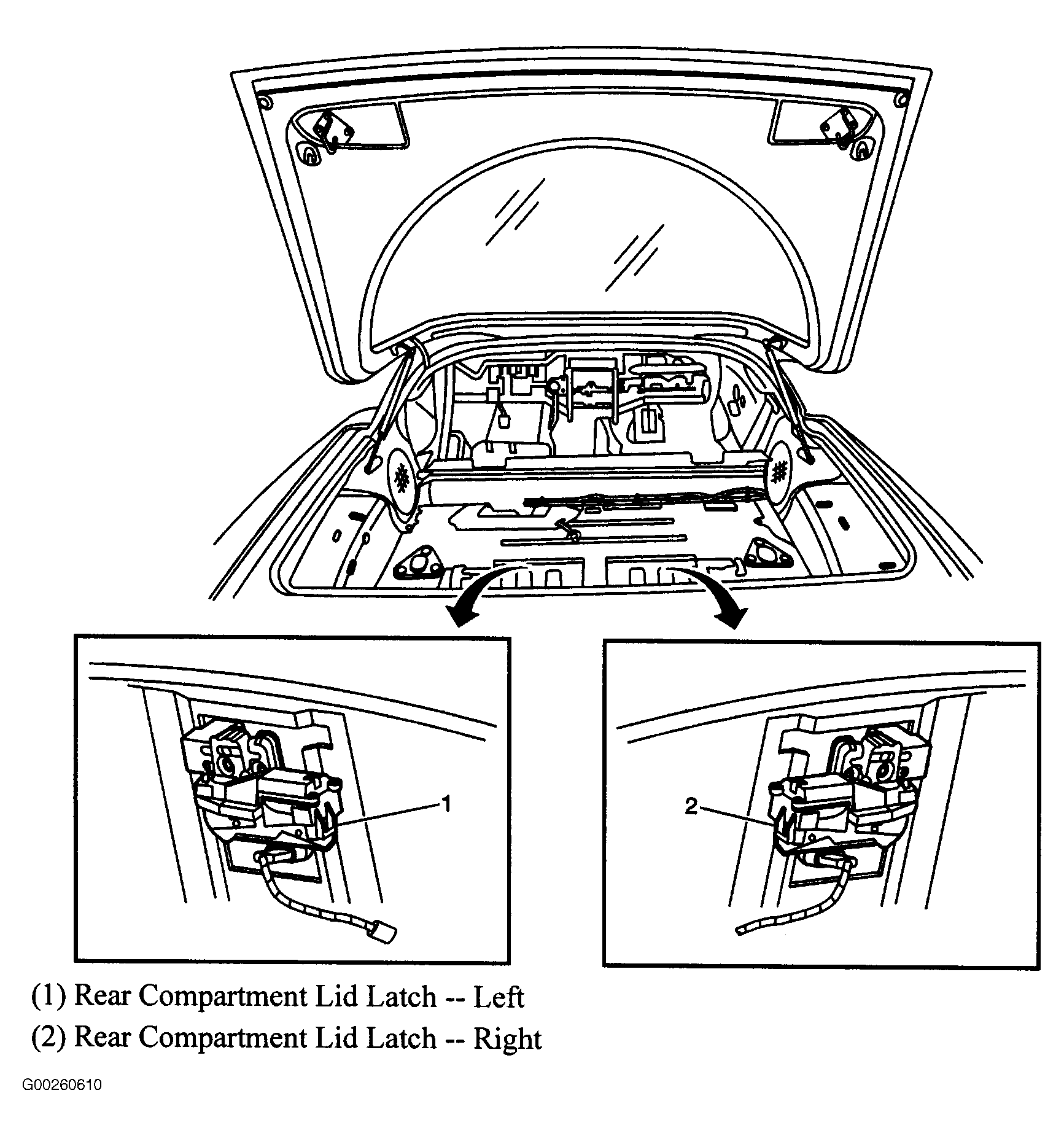 1

2

(1) Rear Compartment Lid Latch -- Left
(2) Rear Compartment Lid Latch -- Right

G00260610