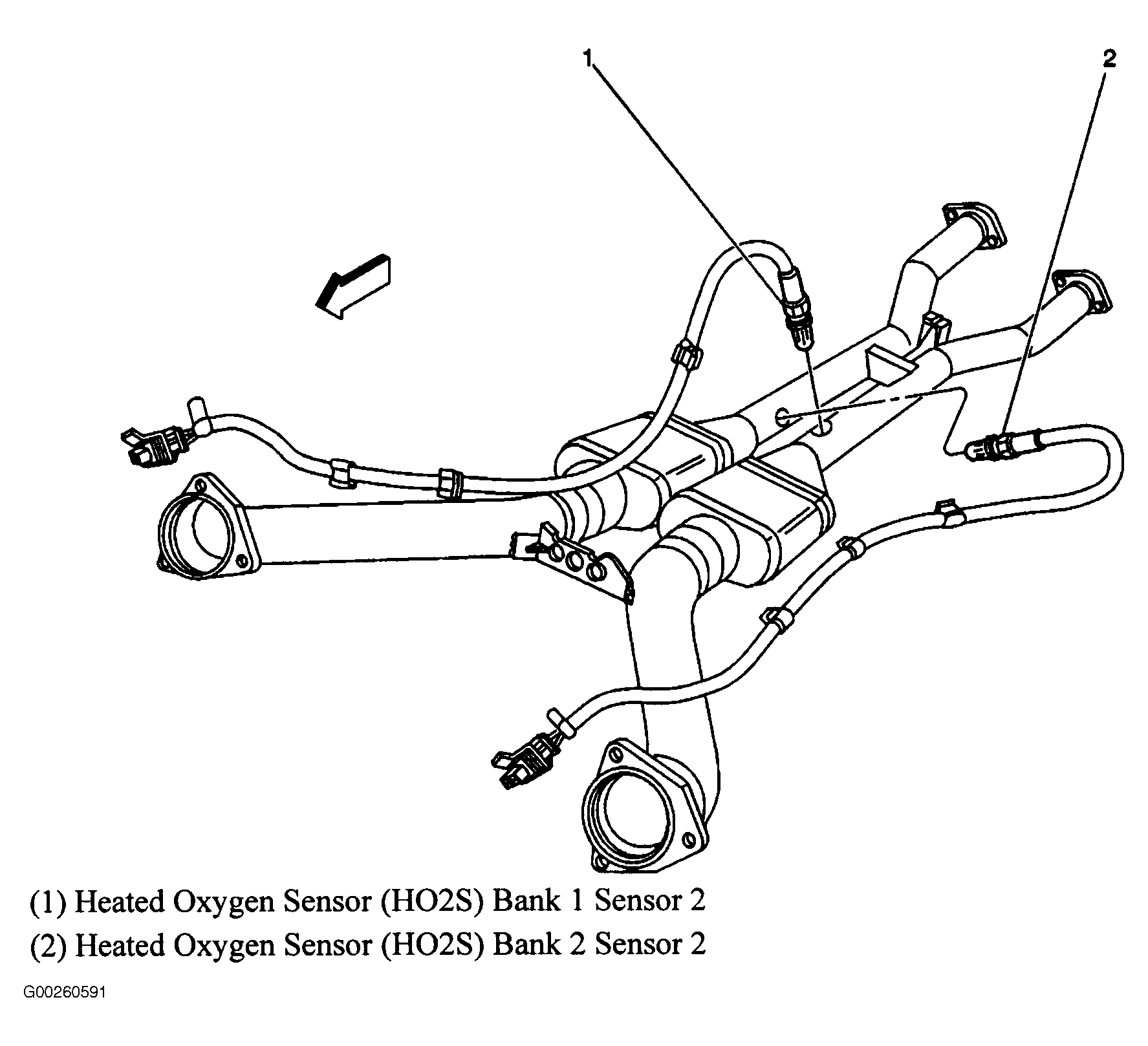 1

2

(1) Heated Oxygen Sensor (HO2S) Bank 1 Sensor 2

(2) Heated Oxygen Sensor (HO2S) Bank 2 Sensor 2

G00260591