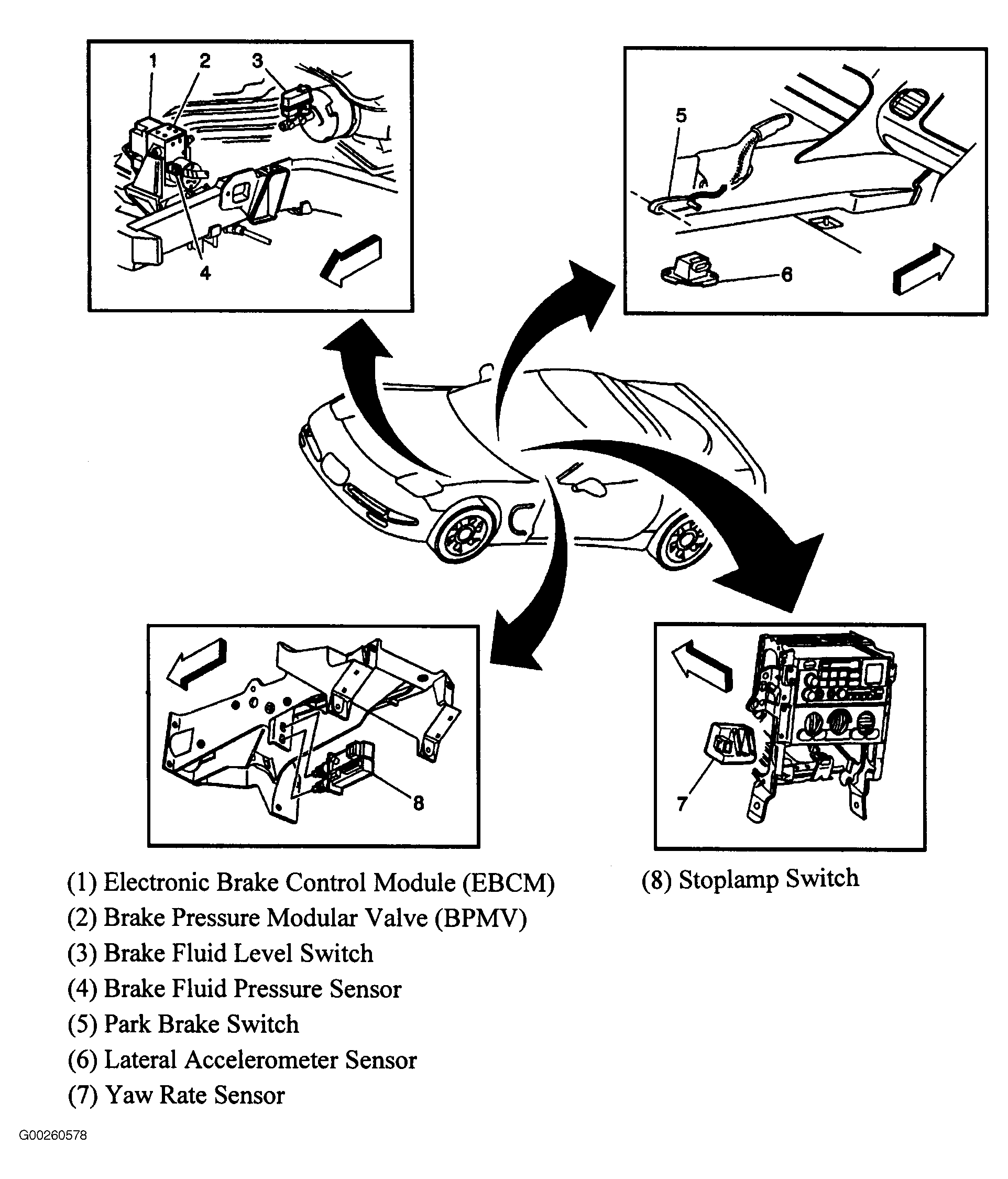 1 2 3

4

5

6

8

7

(1) Electronic Brake Control Module (EBCM)
(2) Brake Pressure Modular Valve (BPMV)
(3) Brake Fluid Level Switch
(4) Brake Fluid Pressure Sensor
(5) Park Brake Switch
(6) Lateral Accelerometer Sensor
(7) Yaw Rate Sensor

(8) Stoplamp Switch

G00260578