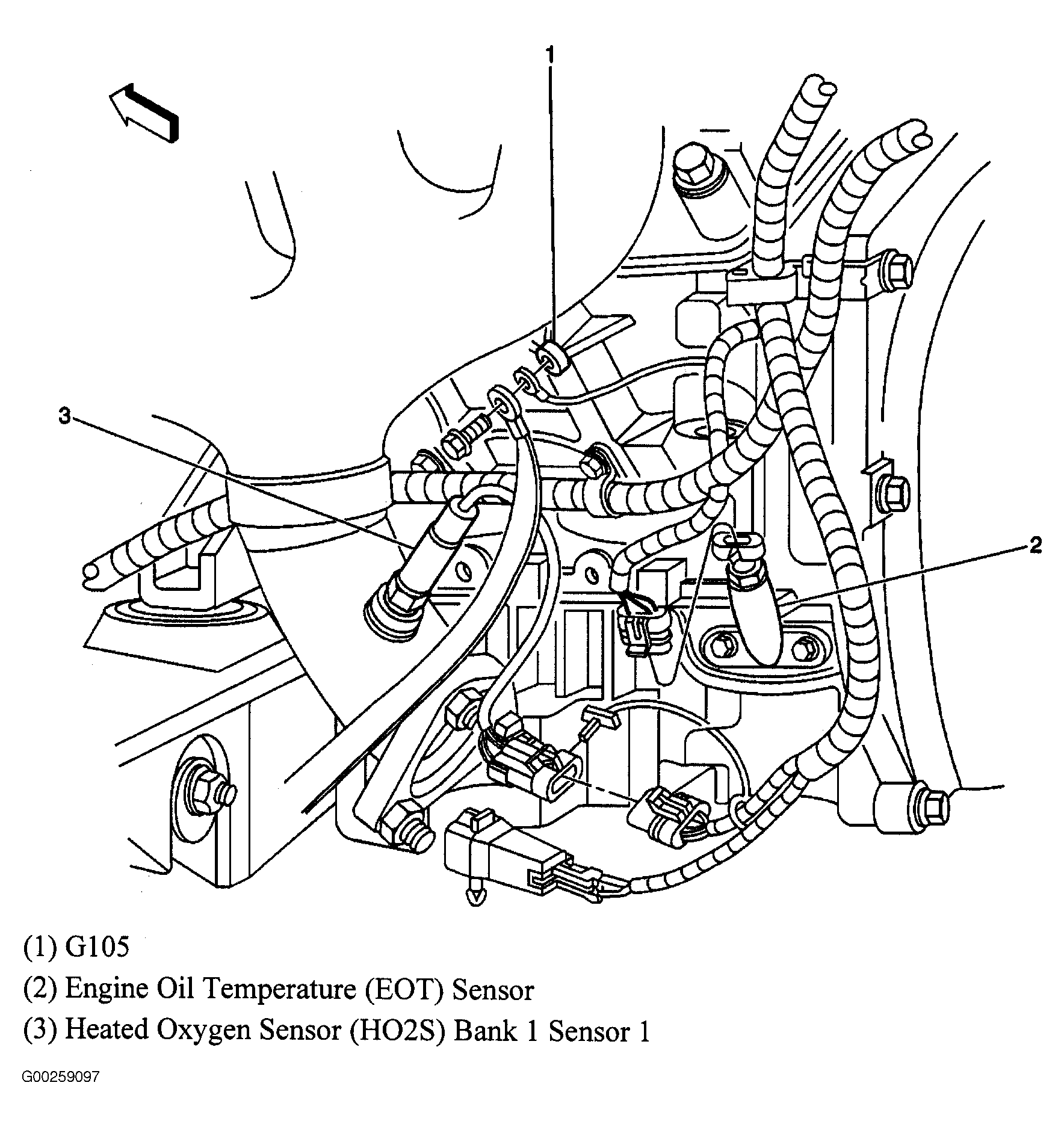 1
3
2

(1) G105
(2) Engine Oil Temperature (EOT) Sensor
(3) Heated Oxygen Sensor (HO2S) Bank 1 Sensor 1

G00259097