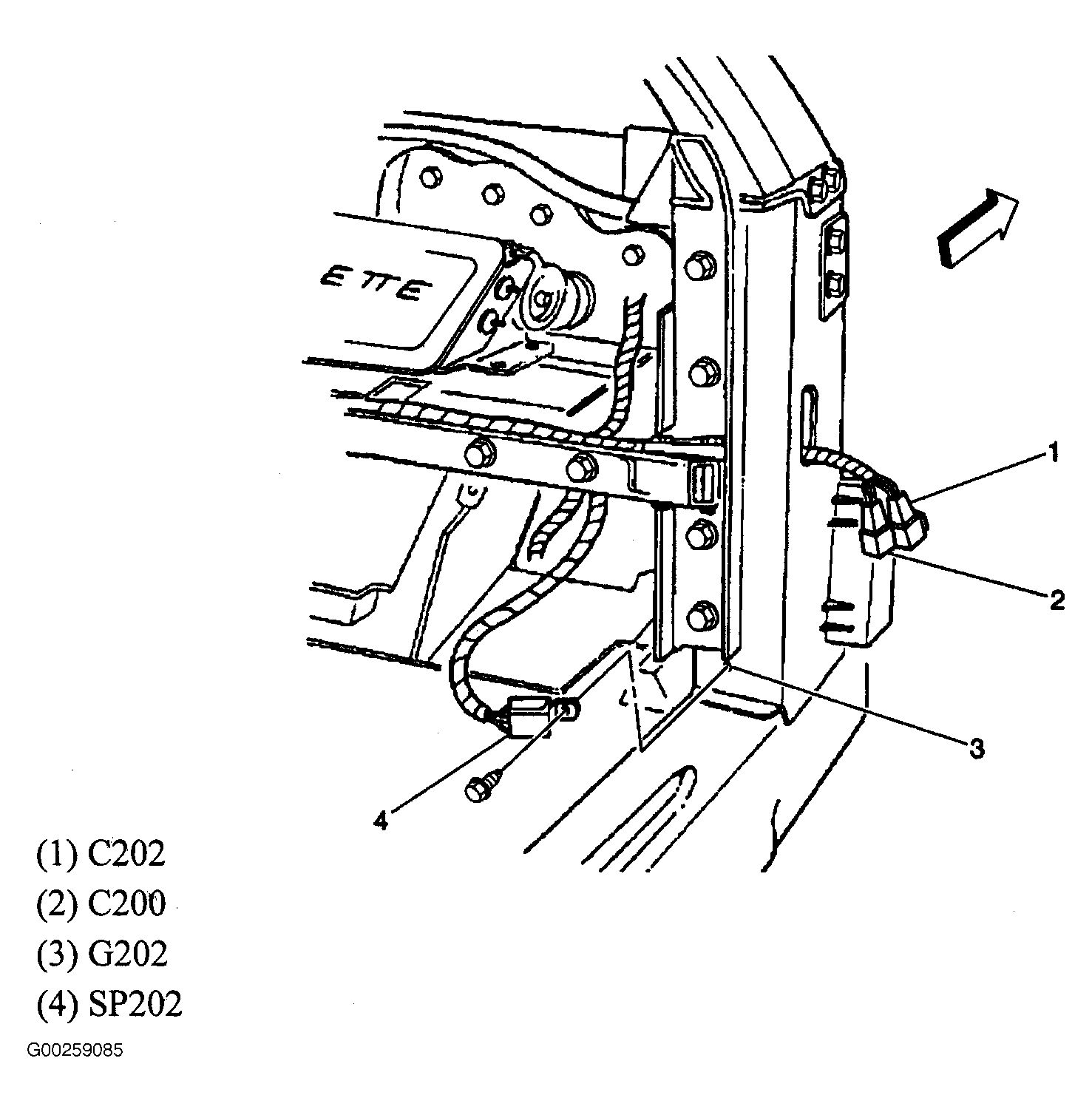 ETTE

1

2

3

4

(1) C202
(2) C200
(3) G202
(4) SP202

G00259085