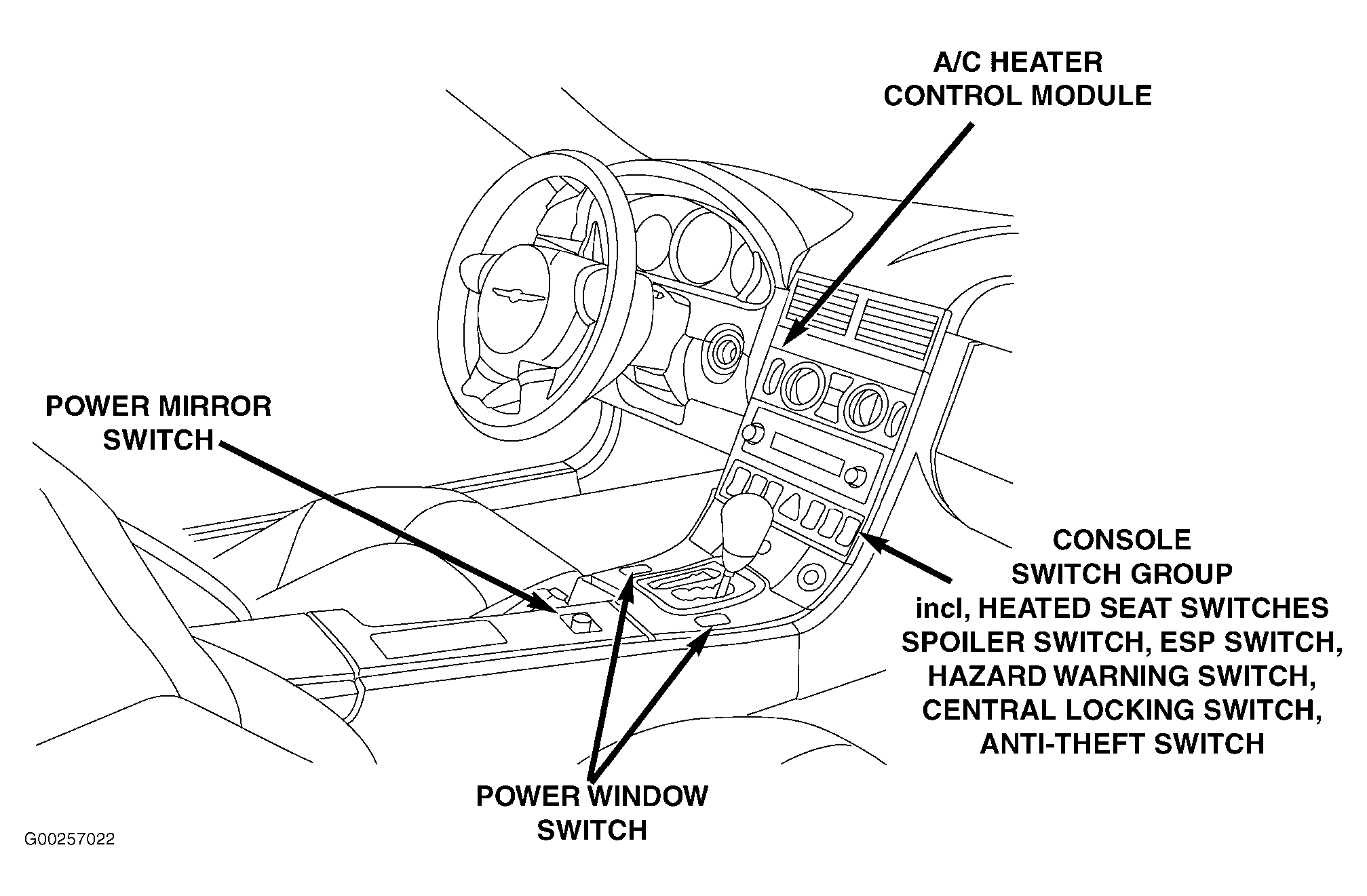 A/C HEATER
CONTROL MODULE

POWER MIRROR
SWITCH

CONSOLE
SWITCH GROUP
incl, HEATED SEAT SWITCHES
SPOILER SWITCH, ESP SWITCH,
HAZARD WARNING SWITCH,
CENTRAL LOCKING SWITCH,
ANTI-THEFT SWITCH

POWER WINDOW
SWITCH

G00257022