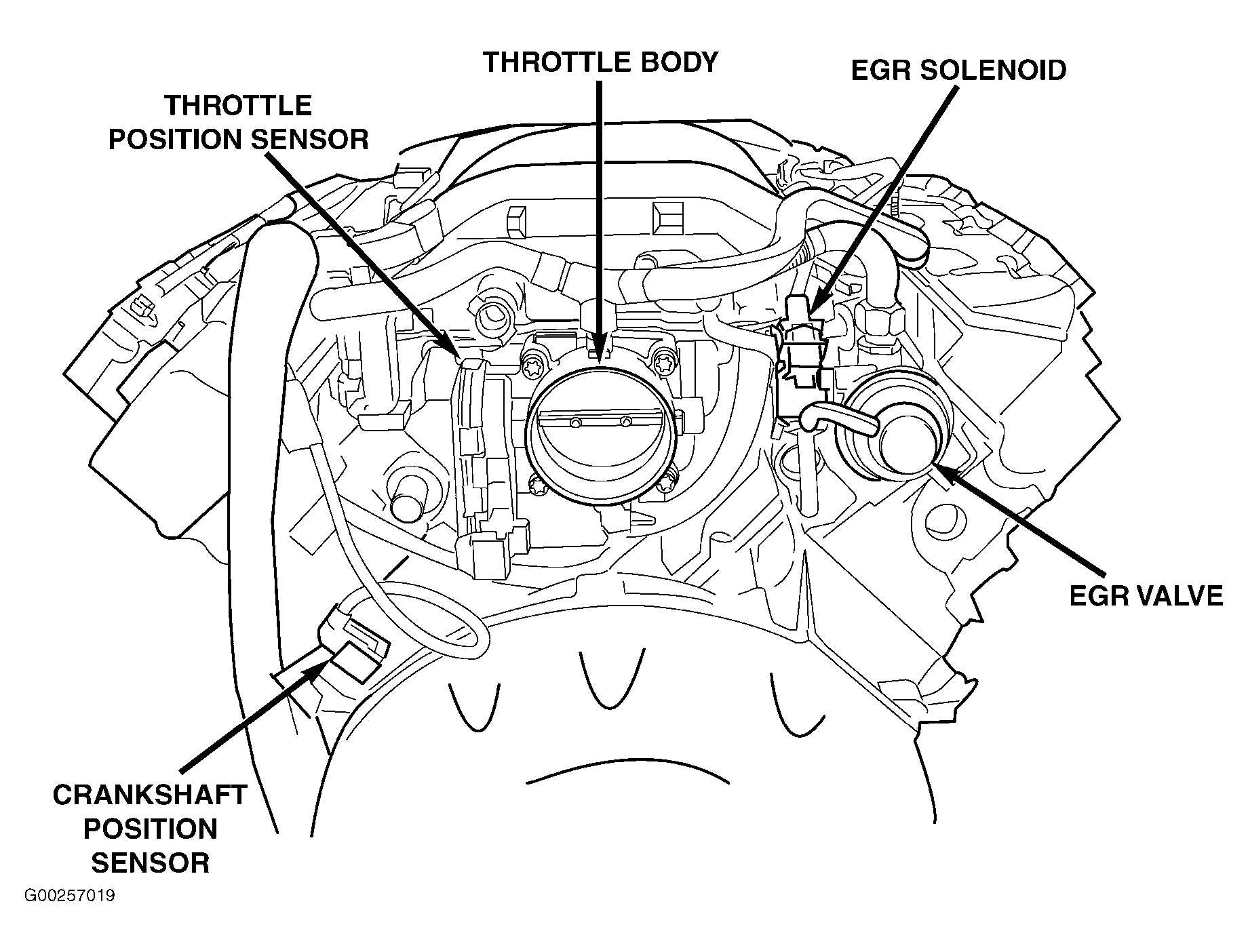 THROTTLE BODY

EGR SOLENOID

THROTTLE POSITION SENSOR

EGR VALVE

CRANKSHAFT POSITION SENSOR

G00257019