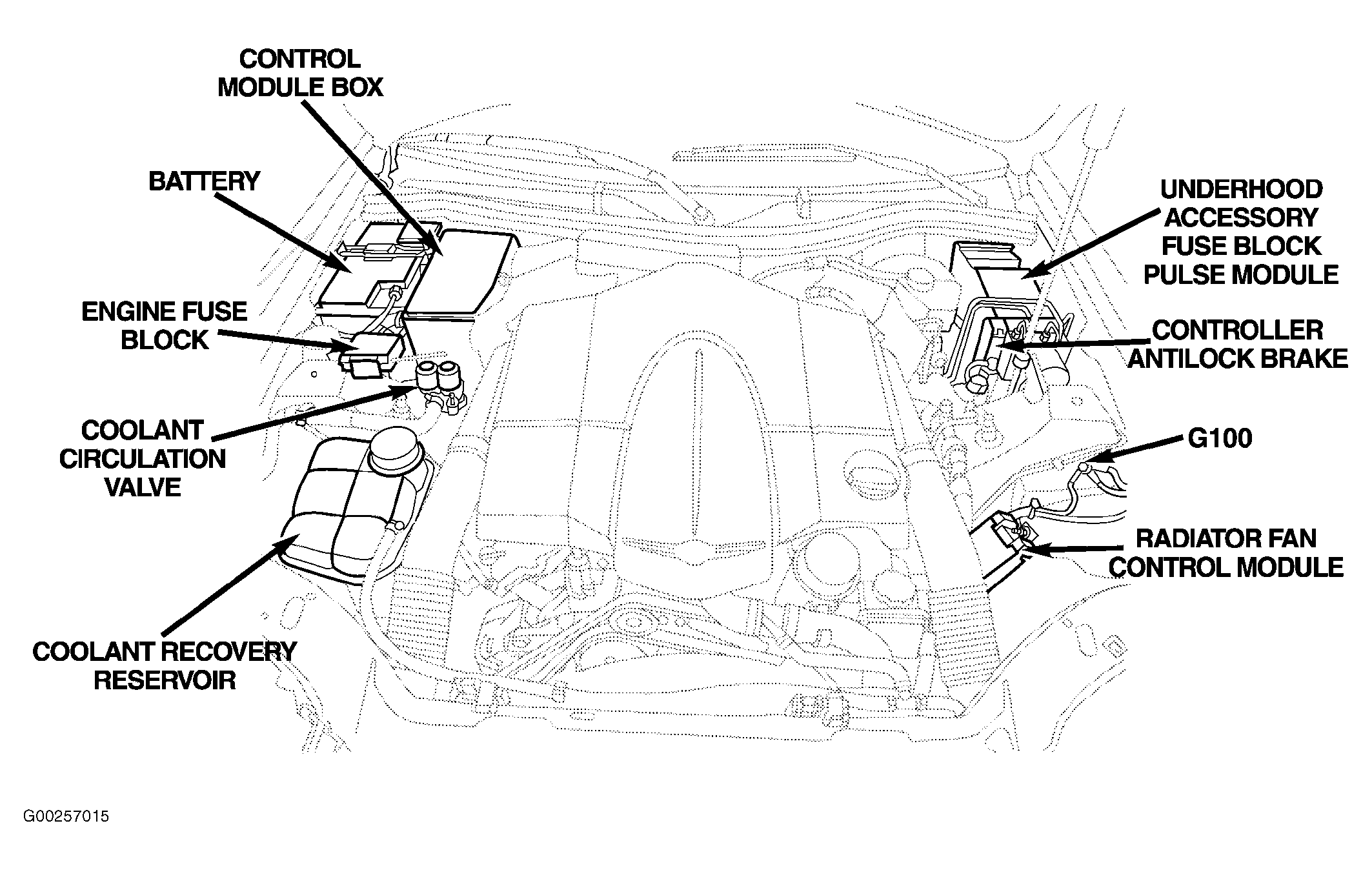 CONTROL MODULE BOX

BATTERY

ENGINE FUSE BLOCK

COOLANT CIRCULATION VALVE

COOLANT RECOVERY RESERVOIR

UNDERHOOD ACCESSORY FUSE BLOCK PULSE MODULE

CONTROLLER ANTILOCK BRAKE

G100

RADIATOR FAN CONTROL MODULE

G00257015