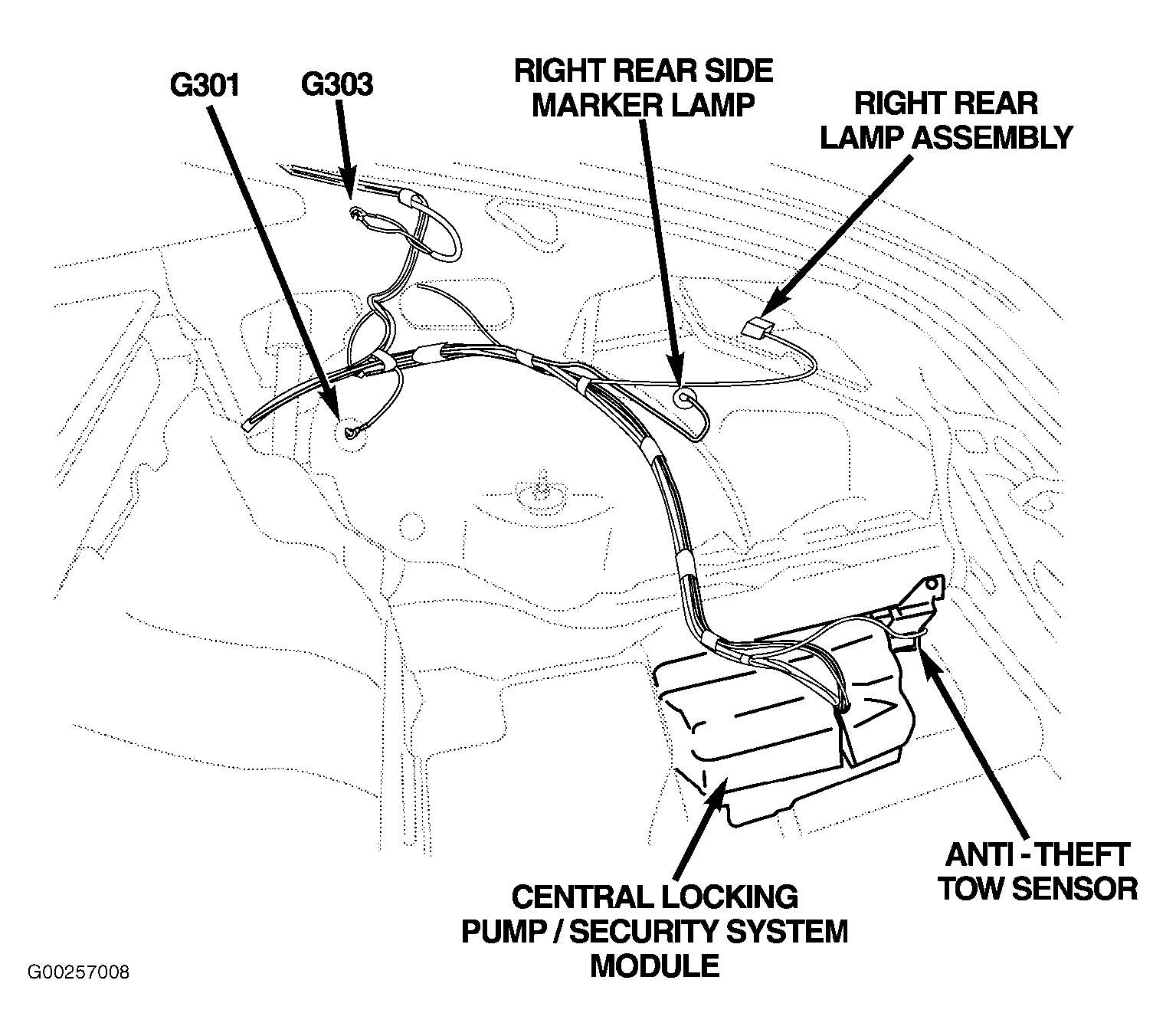 G301

G303

RIGHT REAR SIDE MARKER LAMP

RIGHT REAR LAMP ASSEMBLY

ANTI - THEFT TOW SENSOR

CENTRAL LOCKING PUMP / SECURITY SYSTEM MODULE

G00257008