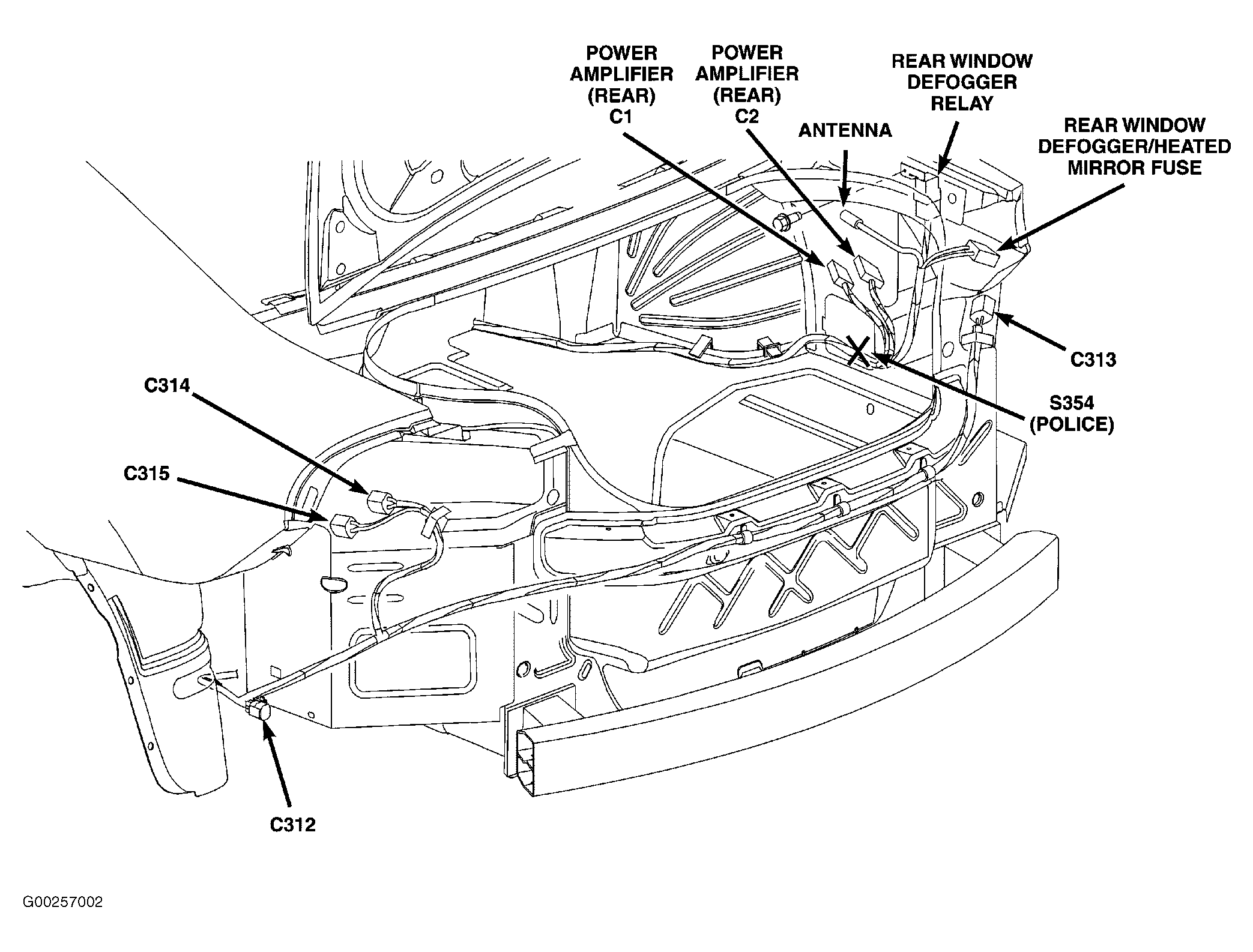 POWER AMPLIFIER (REAR) C1

POWER AMPLIFIER (REAR) C2

REAR WINDOW DEFOGGER RELAY

ANTENNA

REAR WINDOW DEFOGGER/HEATED MIRROR FUSE

C313

S354 (POLICE)

C314

C315

C312

G00257002