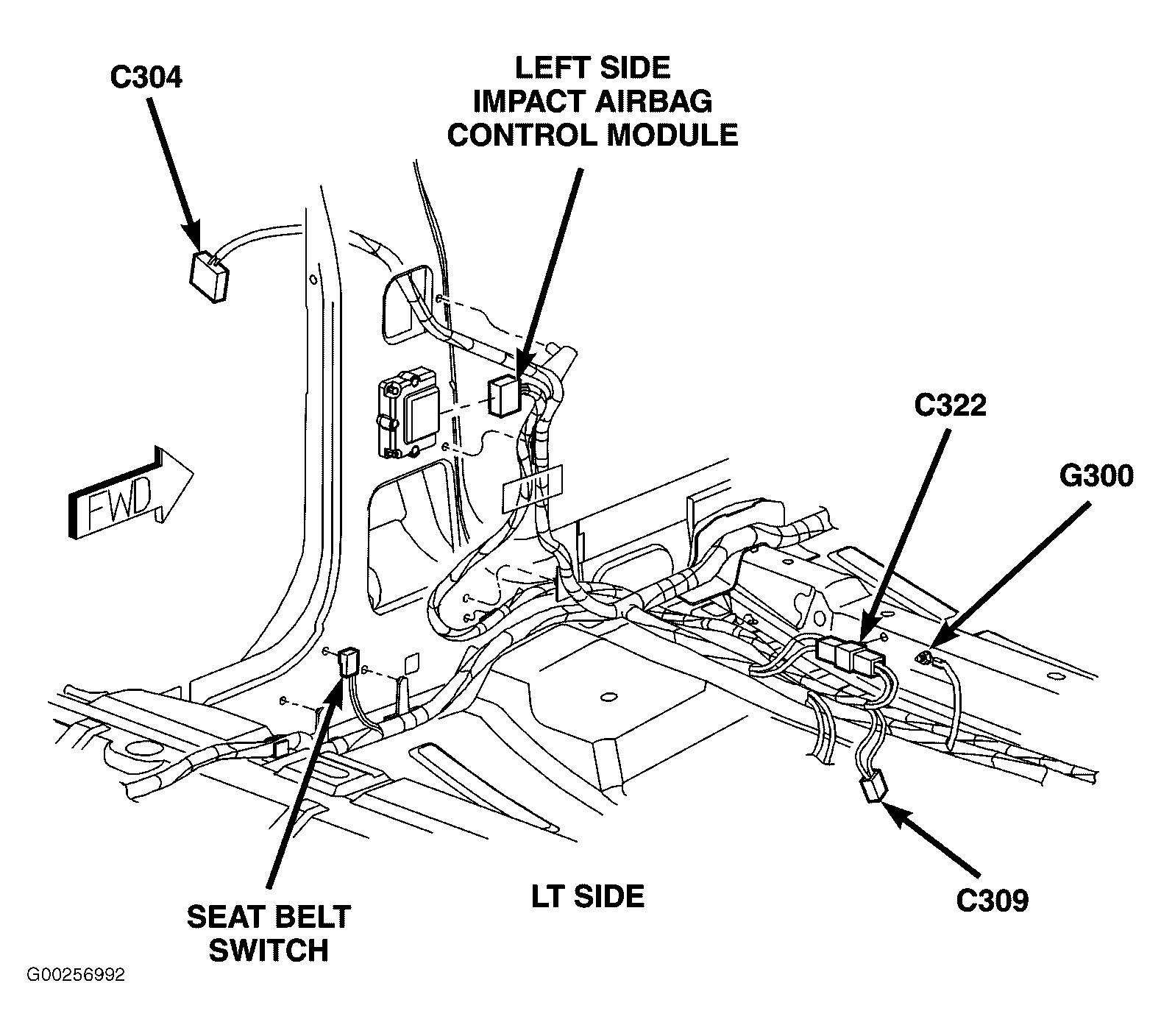 C304

LEFT SIDE
IMPACT AIRBAG
CONTROL MODULE

FWD

C322

G300

SEAT BELT
SWITCH

LT SIDE

C309

G00256992