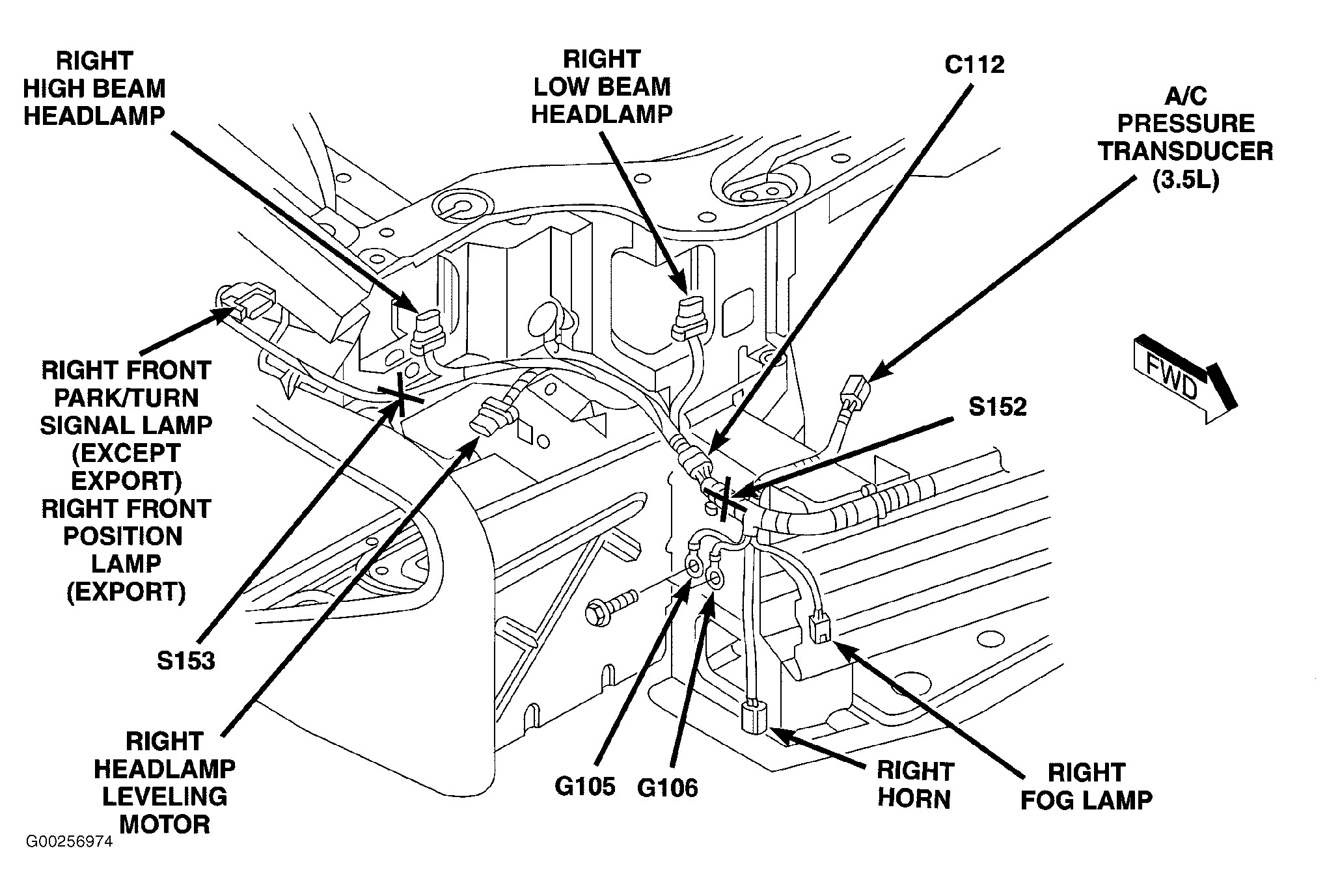 RIGHT HIGH BEAM HEADLAMP

RIGHT LOW BEAM HEADLAMP

C112

A/C PRESSURE TRANSDUCER (3.5L)

FWD

RIGHT FRONT PARK/TURN SIGNAL LAMP (EXCEPT EXPORT) RIGHT FRONT POSITION LAMP (EXPORT)

S152

S153

RIGHT HEADLAMP LEVELING MOTOR

G105

G106

RIGHT HORN

RIGHT FOG LAMP

G00256974