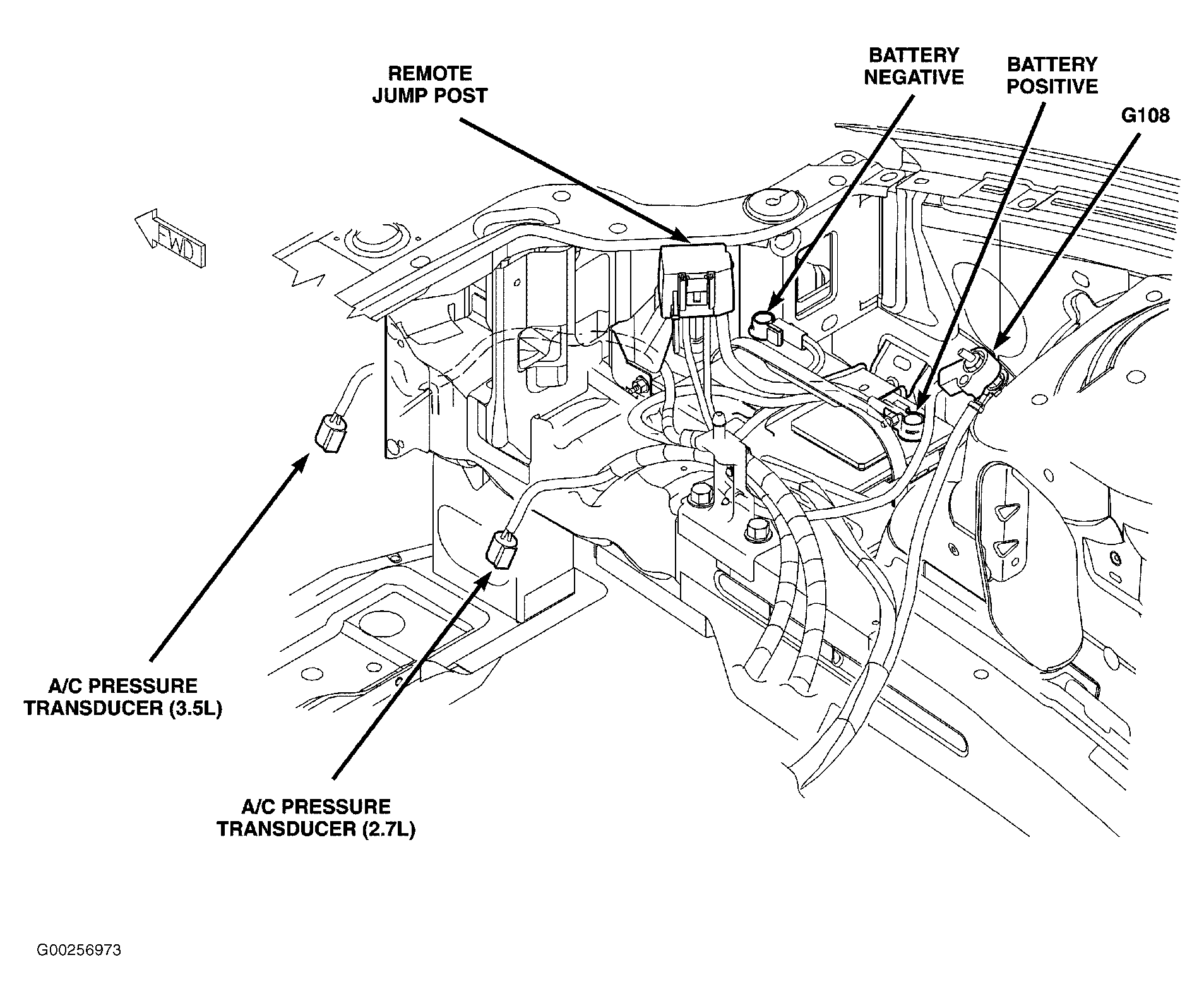 REMOTE JUMP POST

BATTERY NEGATIVE

BATTERY POSITIVE

G108

FWD

A/C PRESSURE TRANSDUCER (3.5L)

A/C PRESSURE TRANSDUCER (2.7L)

G00256973