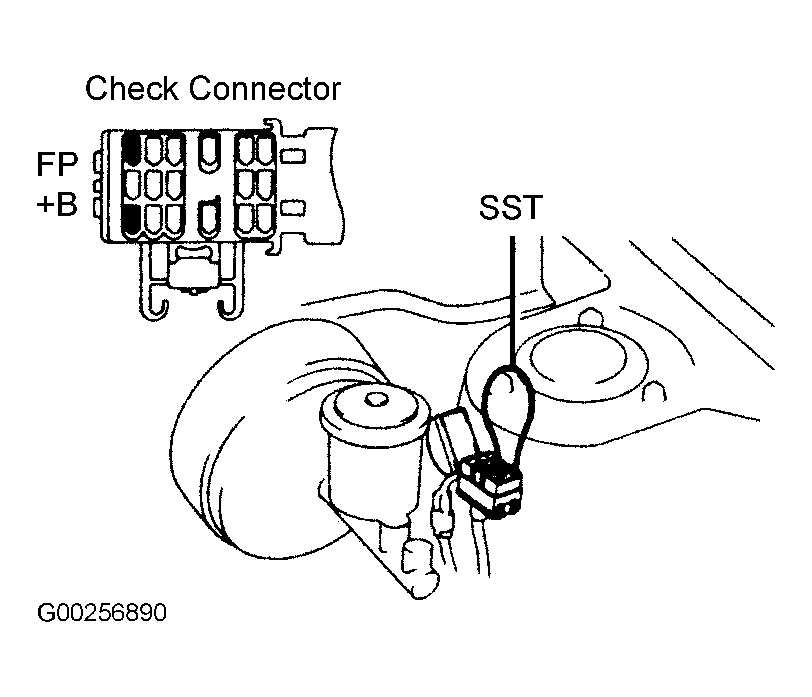 Check Connector

FP

+B

SST

G00256890