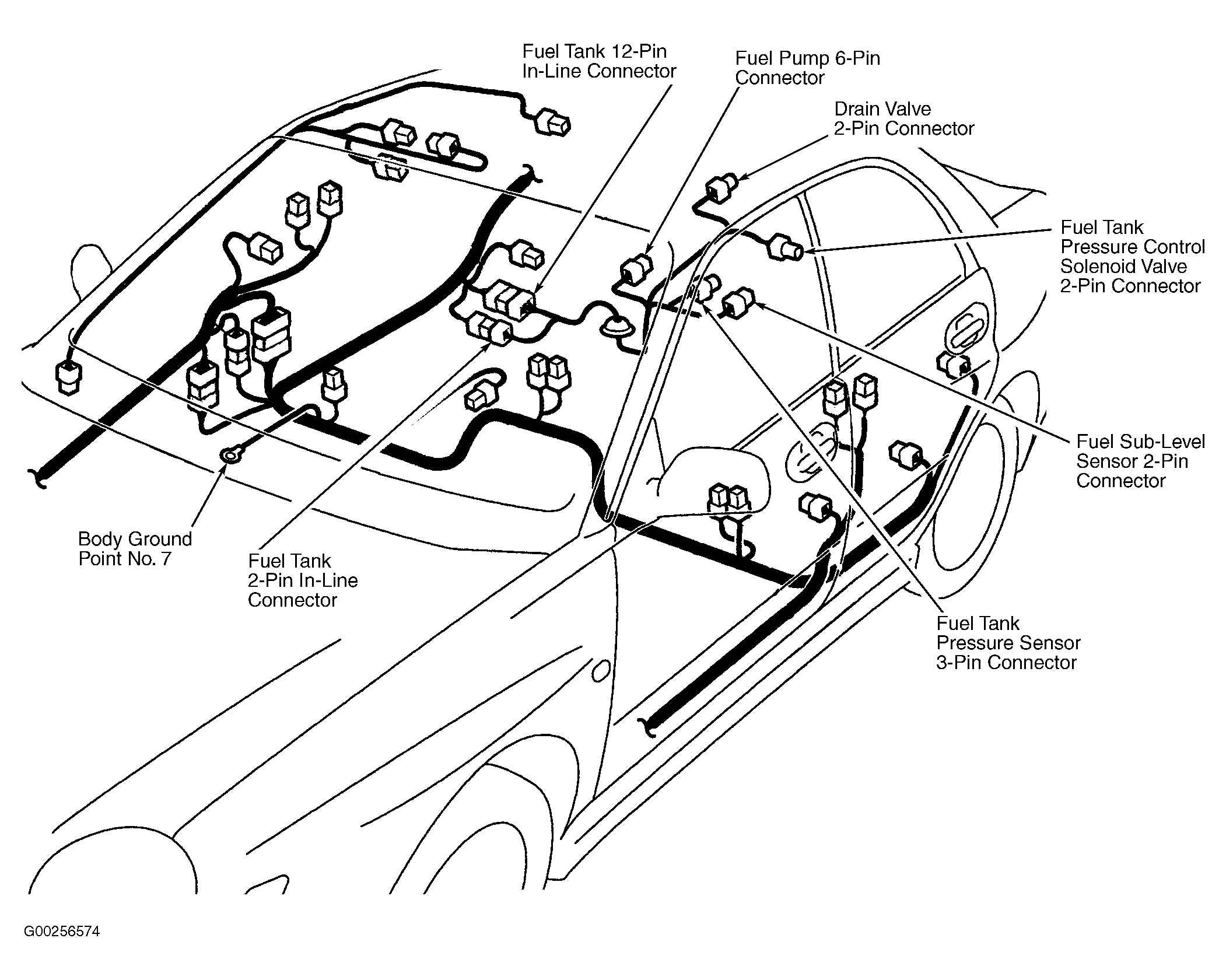 Fuel Tank 12-Pin In-Line Connector

Fuel Pump 6-Pin Connector

Drain Valve 2-Pin Connector

Fuel Tank Pressure Control Solenoid Valve 2-Pin Connector

Fuel Sub-Level Sensor 2-Pin Connector

Body Ground Point No. 7

Fuel Tank 2-Pin In-Line Connector

Fuel Tank Pressure Sensor 3-Pin Connector

G00256574