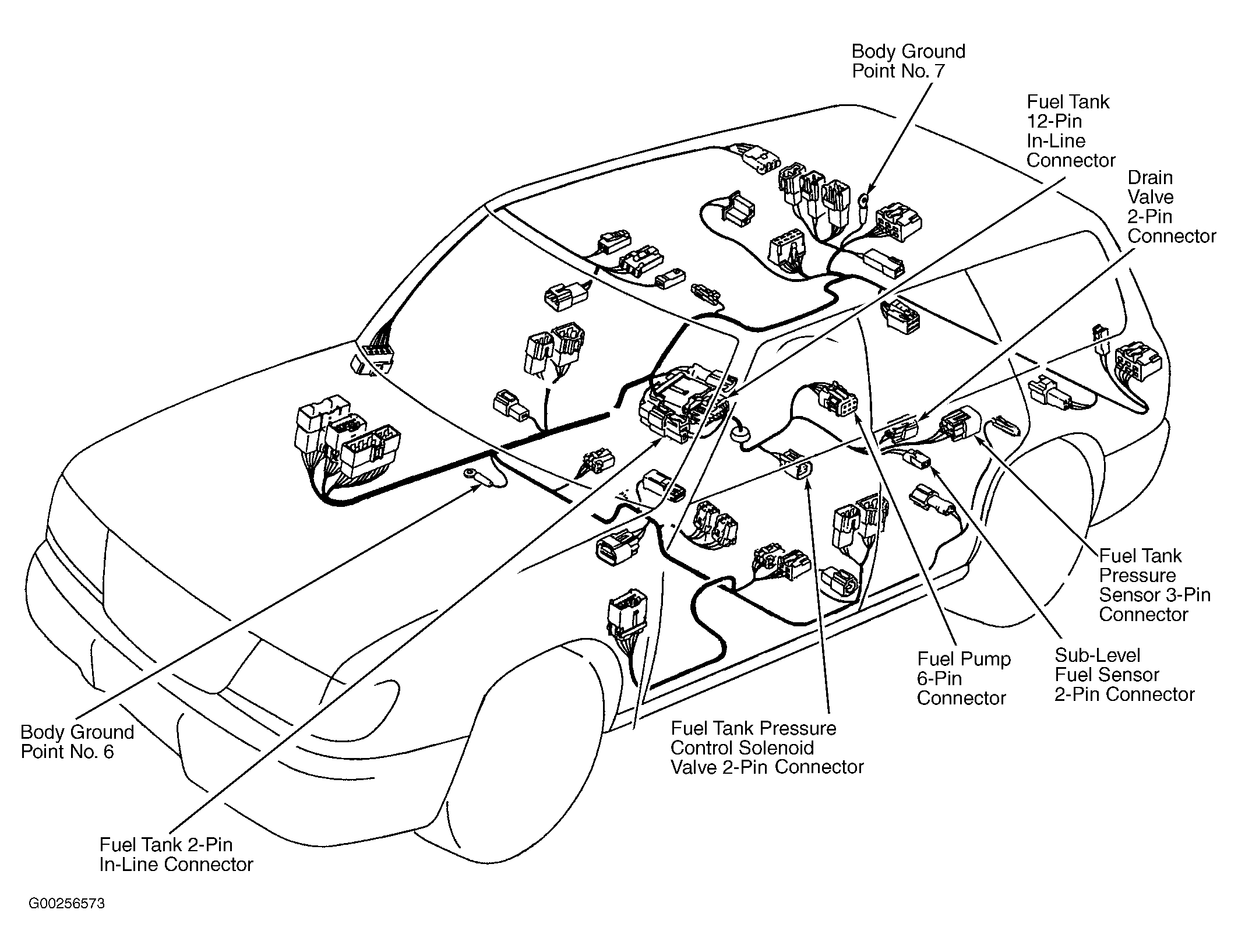 Body Ground Point No. 7

Fuel Tank 12-Pin In-Line Connector

Drain Valve 2-Pin Connector

Fuel Tank Pressure Sensor 3-Pin Connector

Sub-Level Fuel Sensor 2-Pin Connector

Fuel Pump 6-Pin Connector

Fuel Tank Pressure Control Solenoid Valve 2-Pin Connector

Body Ground Point No. 6

Fuel Tank 2-Pin In-Line Connector

G00256573