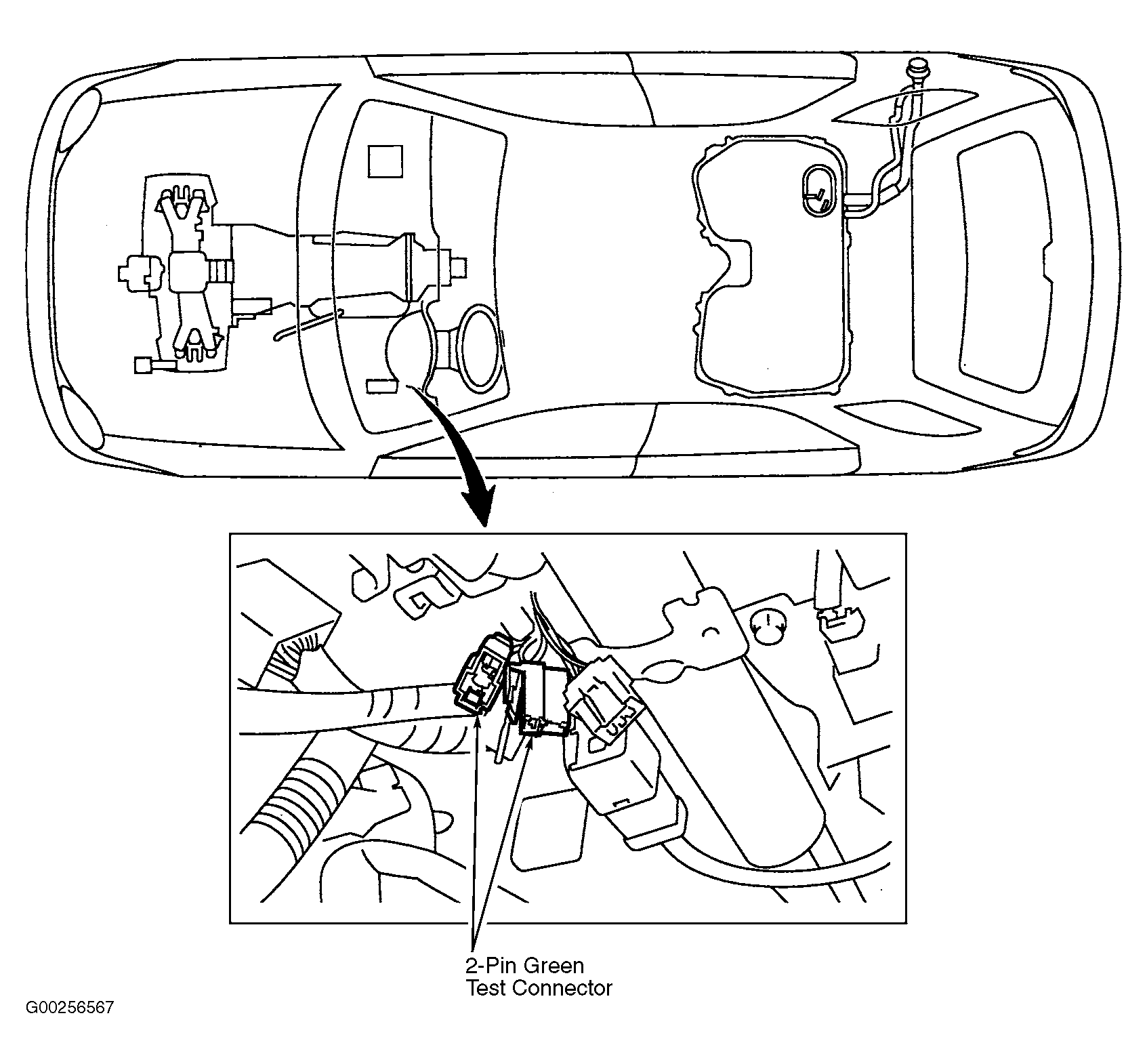 2-Pin Green
Test Connector

G00256567