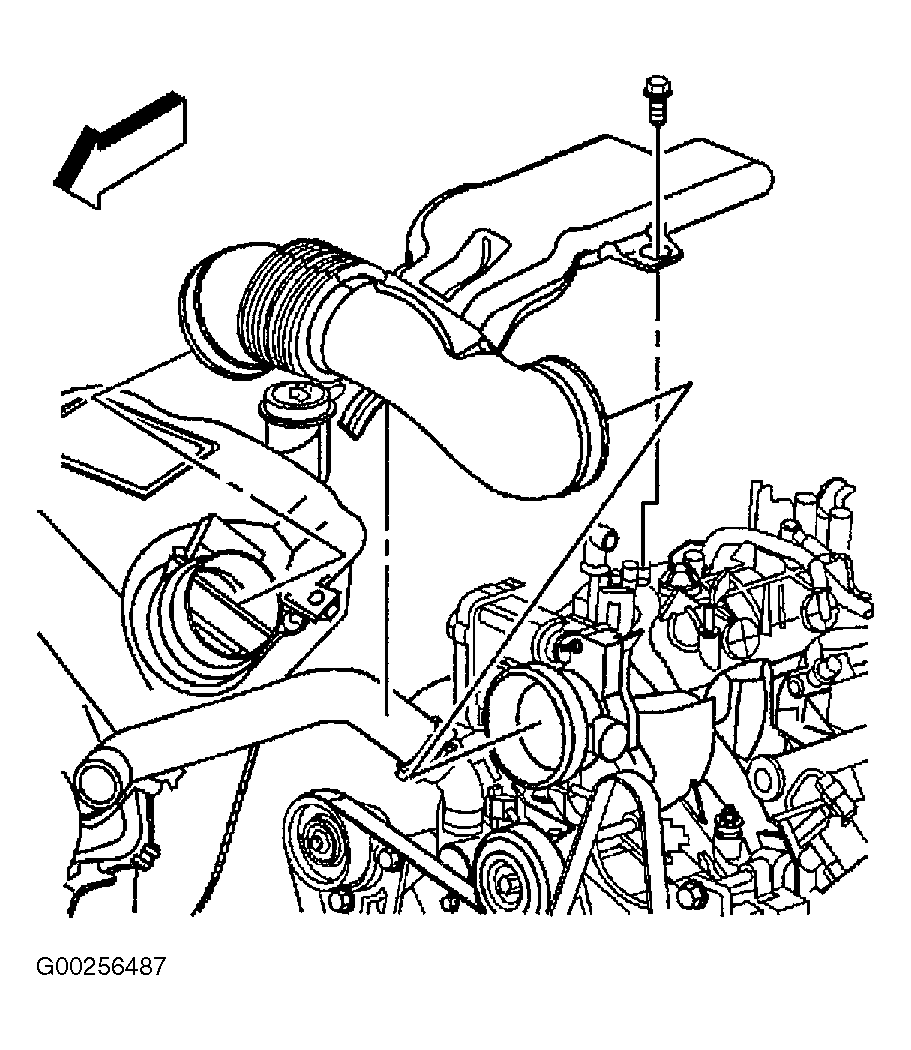 G00256487