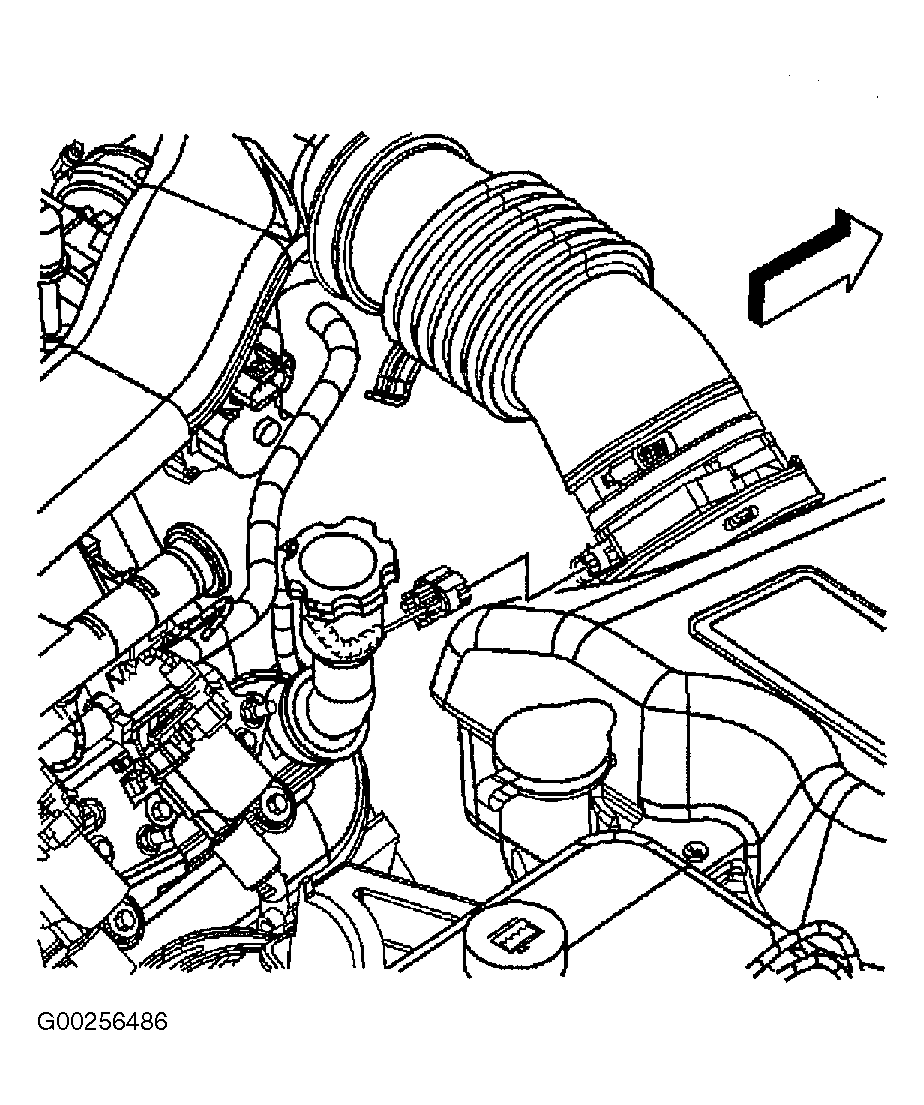 G00256486