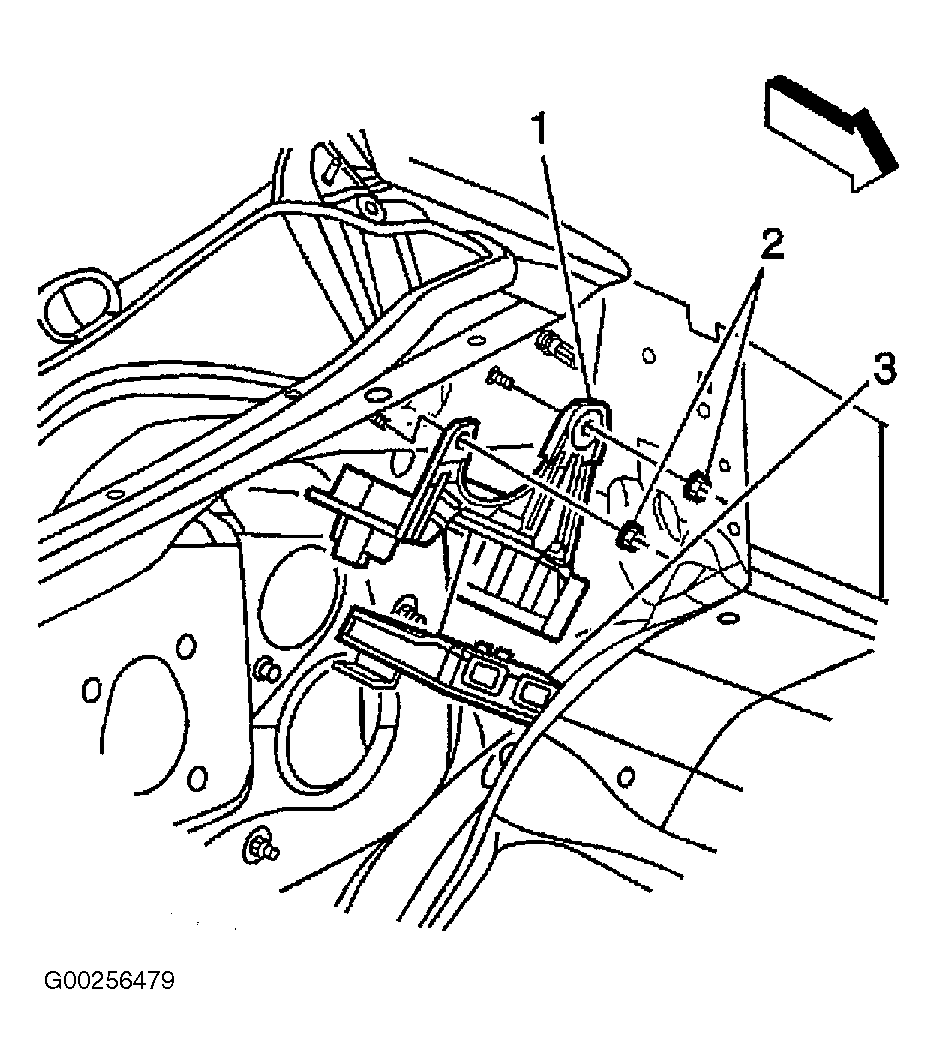 1
2
3
G00256479